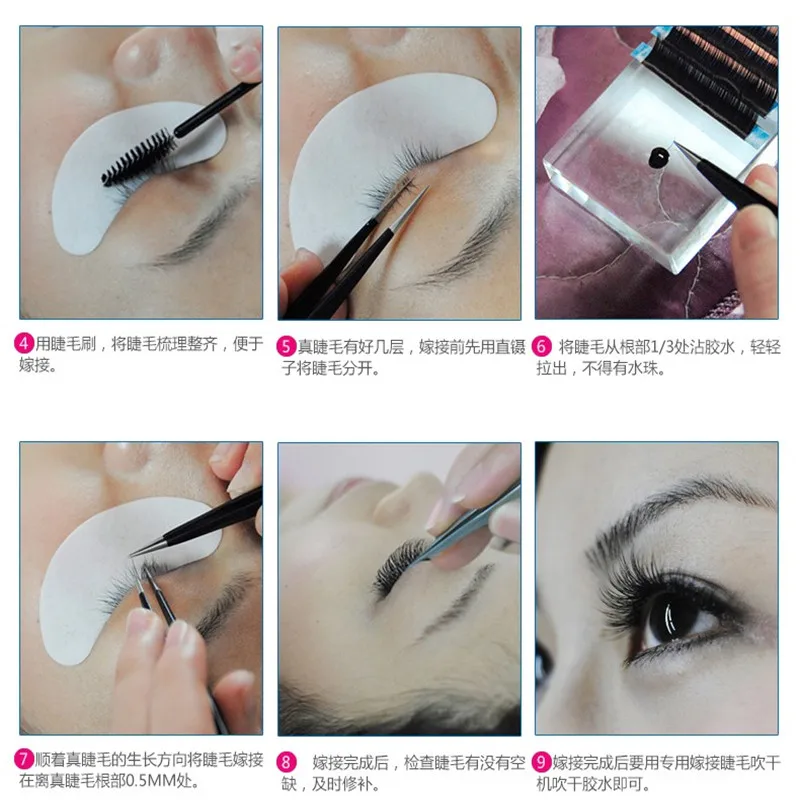 4 用睫毛刷，将睫毛梳理整齐，便于嫁接。

5 真睫毛有好几层，嫁接前先用直镊子将睫毛分开。

6 将睫毛从根部1/3处沾胶水，轻轻拉出，不得有水珠。

7 顺着真睫毛的生长方向将睫毛嫁接在离真睫毛根部0.5MM处。

8 嫁接完成后，检查睫毛有没有空缺，及时修补。

9 嫁接完成后要用专用嫁接睫毛吹干机吹干胶水即可。