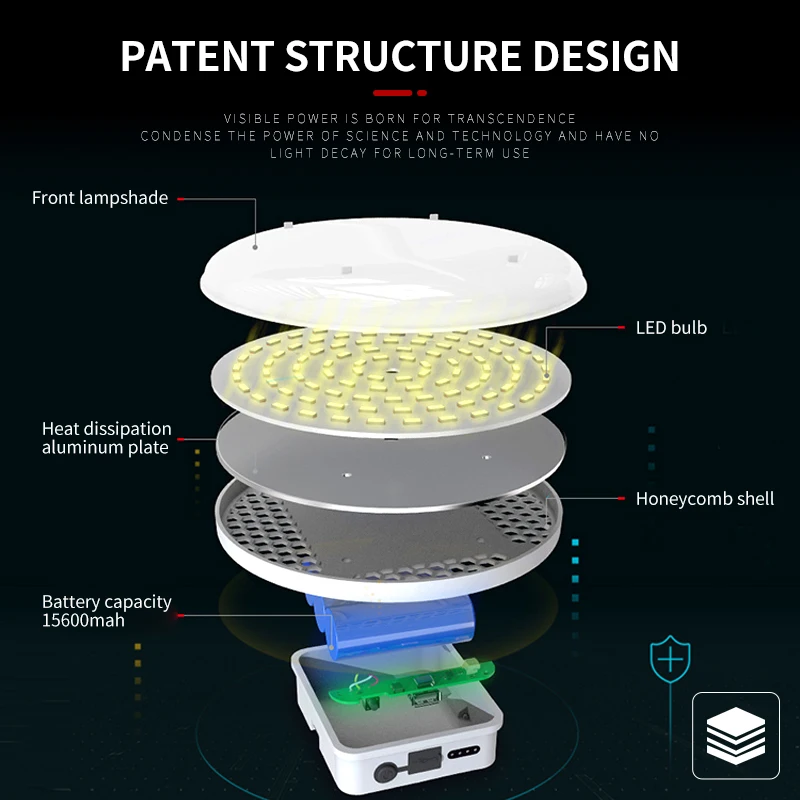 PATENT STRUCTURE DESIGN

VISIBLE POWER IS BORN FOR TRANSCENDENCE
CONDENSE THE POWER OF SCIENCE AND TECHNOLOGY AND HAVE NO LIGHT DECAY FOR LONG-TERM USE

Front lampshade

LED bulb

Heat dissipation aluminum plate

Honeycomb shell

Battery capacity 15600mah