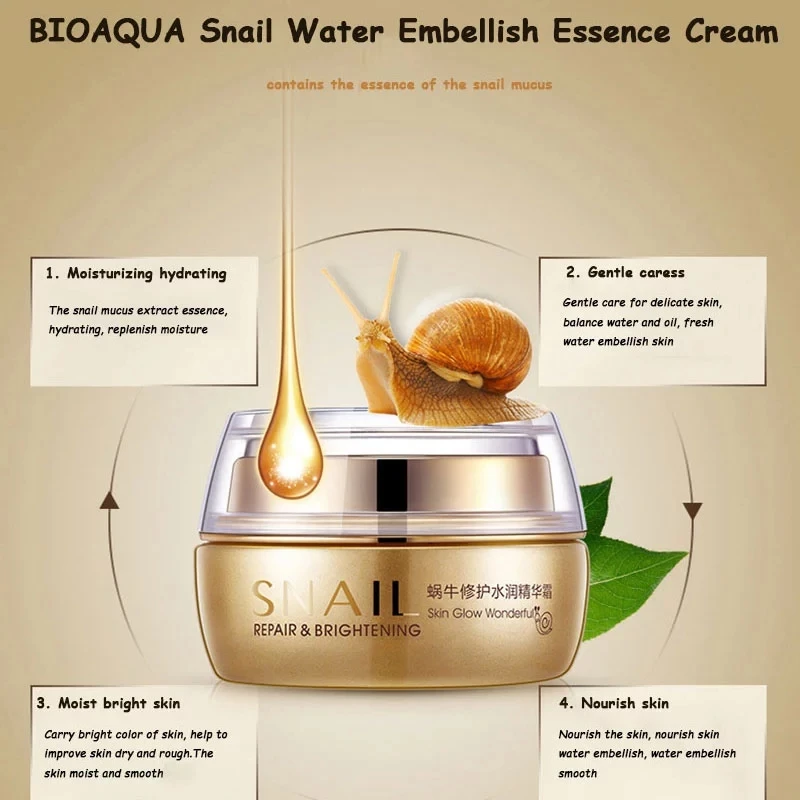 BIOAQUA Snail Water Embellish Essence Cream

contains the essence of the snail mucus

1. Moisturizing hydrating

The snail mucus extract essence, hydrating, replenish moisture

2. Gentle caress

Gentle care for delicate skin, balance water and oil, fresh water embellish skin

SNAIL
REPAIR & BRIGHTENING
蜗牛修护水润精华霜
Skin Glow Wonderful

3. Moist bright skin

Carry bright color of skin, help to improve skin dry and rough.The skin moist and smooth

4. Nourish skin

Nourish the skin, nourish skin water embellish, water embellish smooth