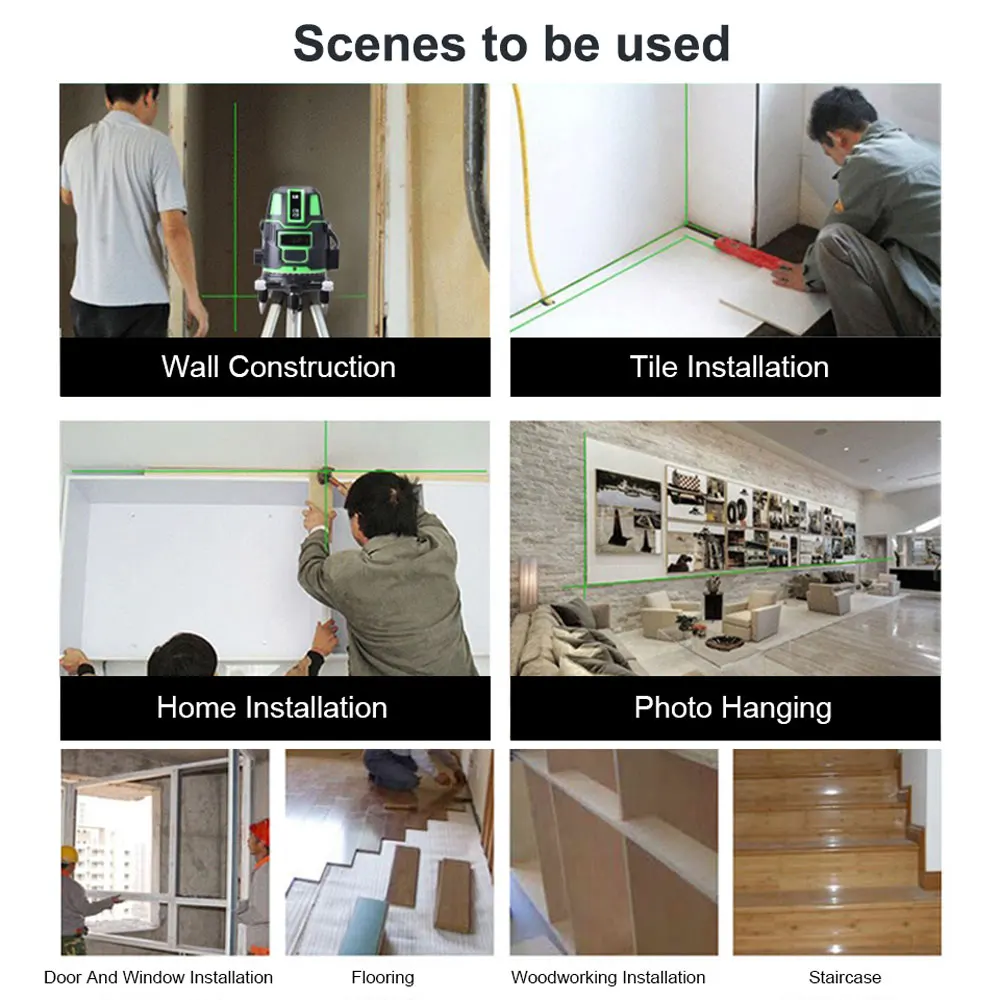 Scenes to be used

Wall Construction

Tile Installation

Home Installation

Photo Hanging

Door And Window Installation

Flooring

Woodworking Installation

Staircase