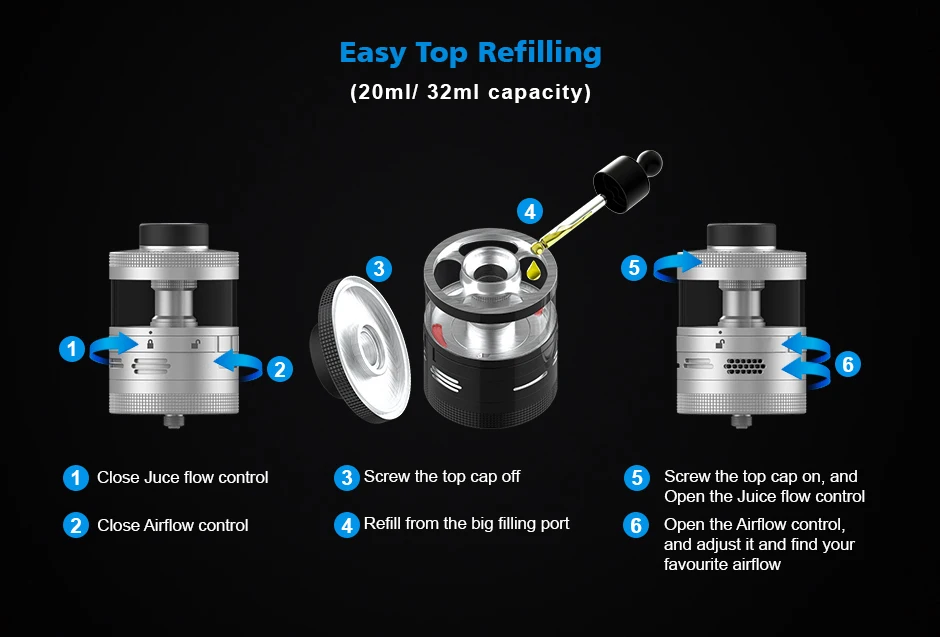 Easy Top Refilling
(20ml/ 32ml capacity)

1
2
3
4
5
6

1 Close Juce flow control

2 Close Airflow control

3 Screw the top cap off

4 Refill from the big filling port

5 Screw the top cap on, and Open the Juice flow control

6 Open the Airflow control, and adjust it and find your favourite airflow