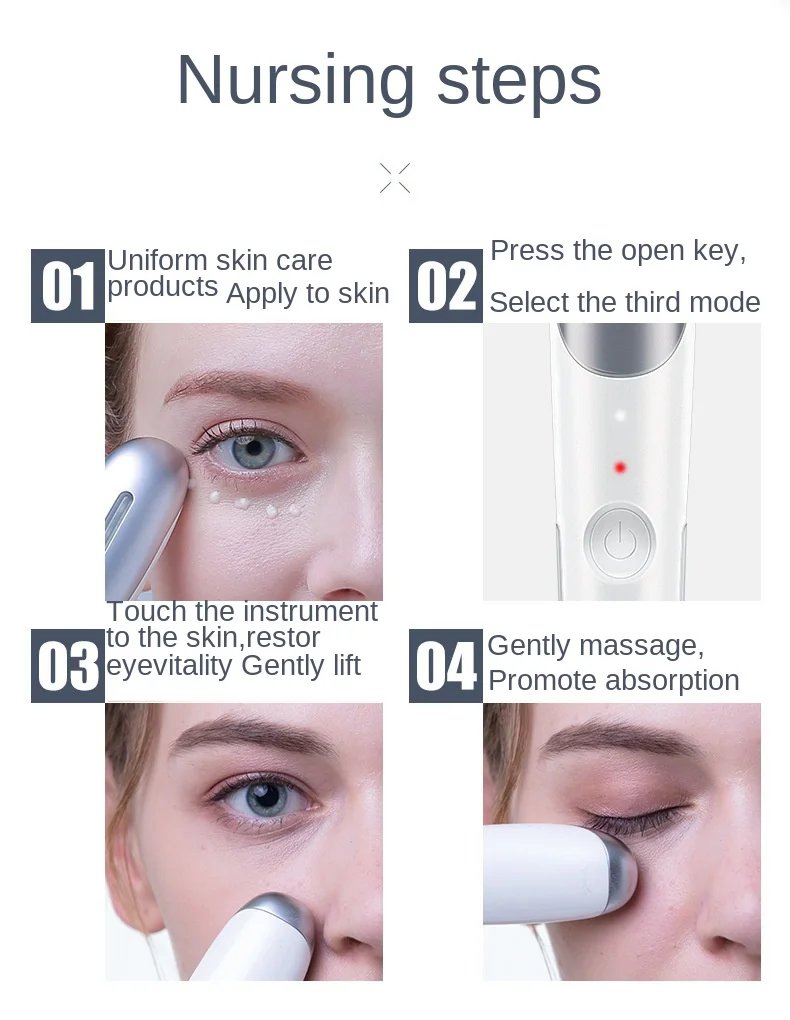 Nursing steps

01 Uniform skin care products Apply to skin

02 Press the open key, Select the third mode

03 Touch the instrument to the skin,restor eyevitality Gently lift

04 Gently massage, Promote absorption