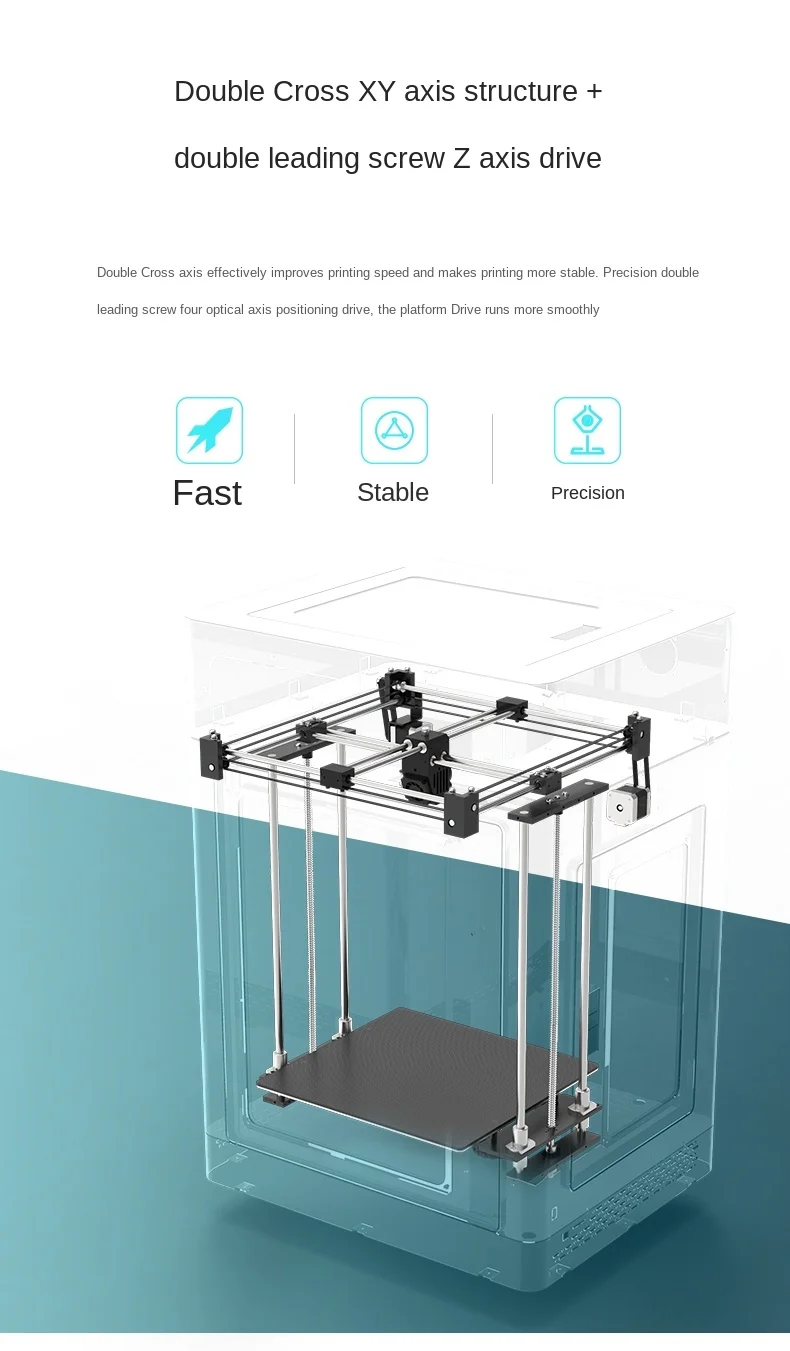 Double Cross XY axis structure +

double leading screw Z axis drive

Double Cross axis effectively improves printing speed and makes printing more stable. Precision double leading screw four optical axis positioning drive, the platform Drive runs more smoothly

Fast

Stable

Precision