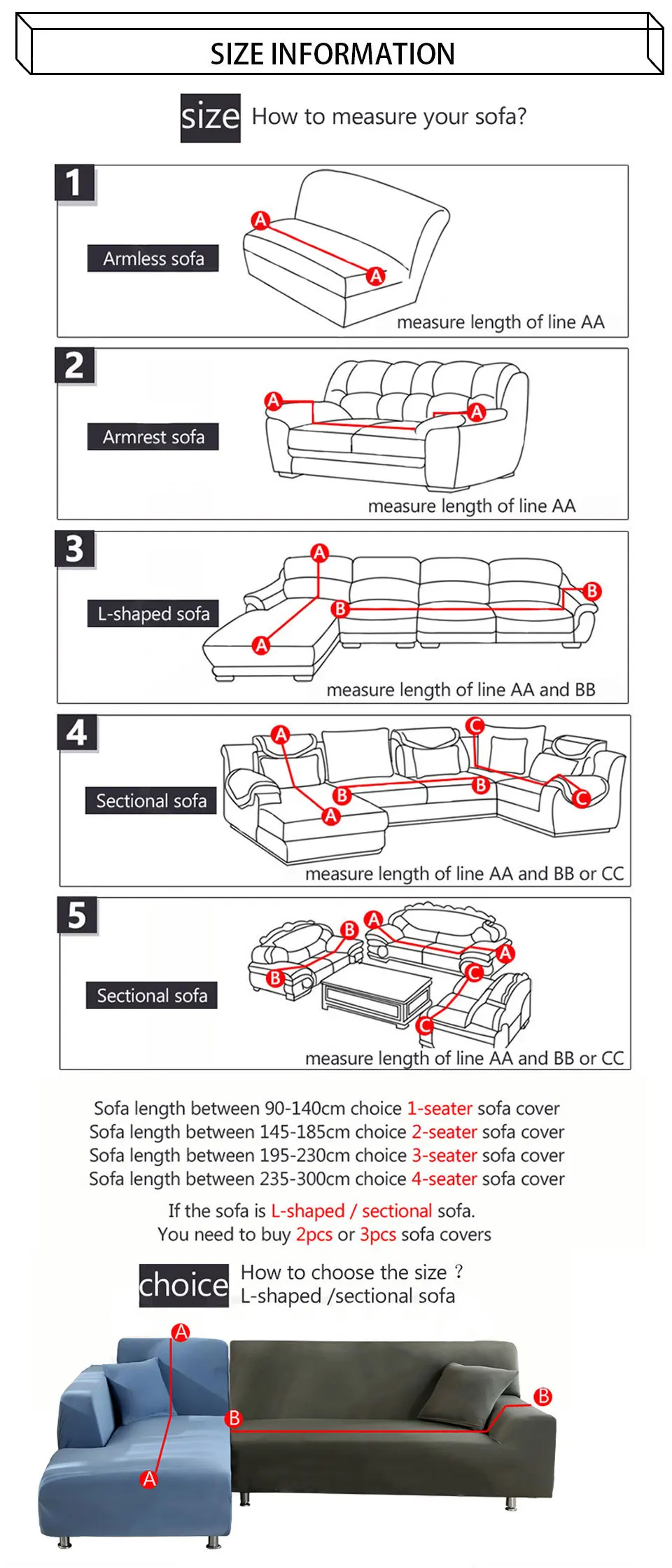 SIZE INFORMATION

size How to measure your sofa?

1
Armless sofa
A
A
measure length of line AA

2
Armrest sofa
A
A
measure length of line AA

3
L-shaped sofa
A
B
B
A
measure length of line AA and BB

4
Sectional sofa
A
C
B
B
A
C
measure length of line AA and BB or CC

5
Sectional sofa
B
A
A
B
C
C
measure length of line AA and BB or CC

Sofa length between 90-140cm choice 1-seater sofa cover
Sofa length between 145-185cm choice 2-seater sofa cover
Sofa length between 195-230cm choice 3-seater sofa cover
Sofa length between 235-300cm choice 4-seater sofa cover

If the sofa is L-shaped / sectional sofa.
You need to buy 2pcs or 3pcs sofa covers

choice How to choose the size ?
L-shaped /sectional sofa

A
B
B
A