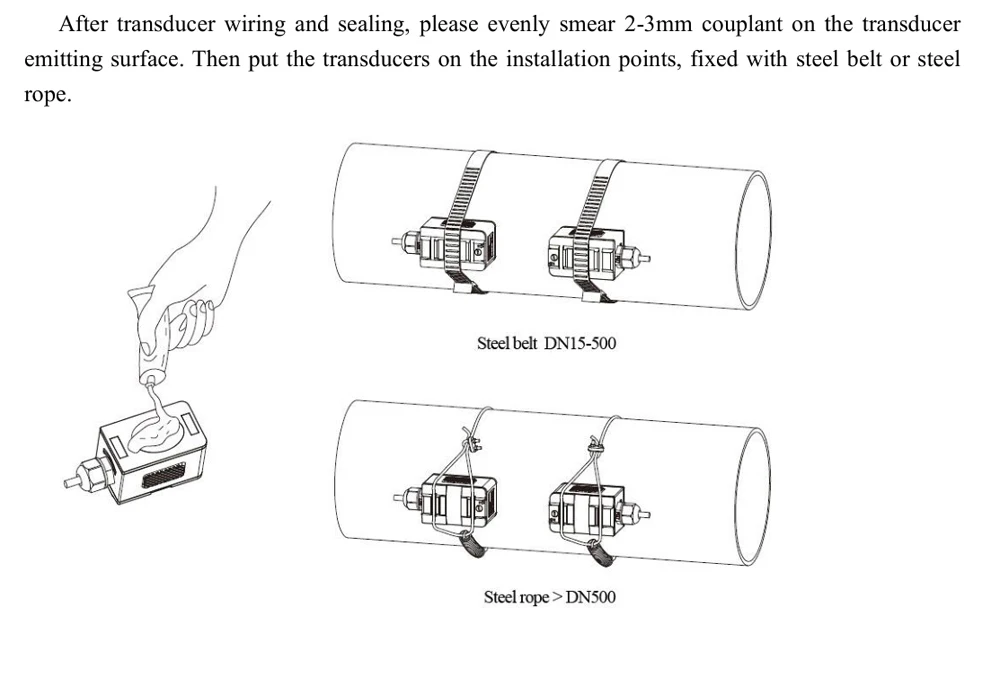 After transducer wiring and sealing, please evenly smear 2-3mm couplant on the transducer emitting surface. Then put the transducers on the installation points, fixed with steel belt or steel rope.

Steel belt DN15-500

Steel rope > DN500