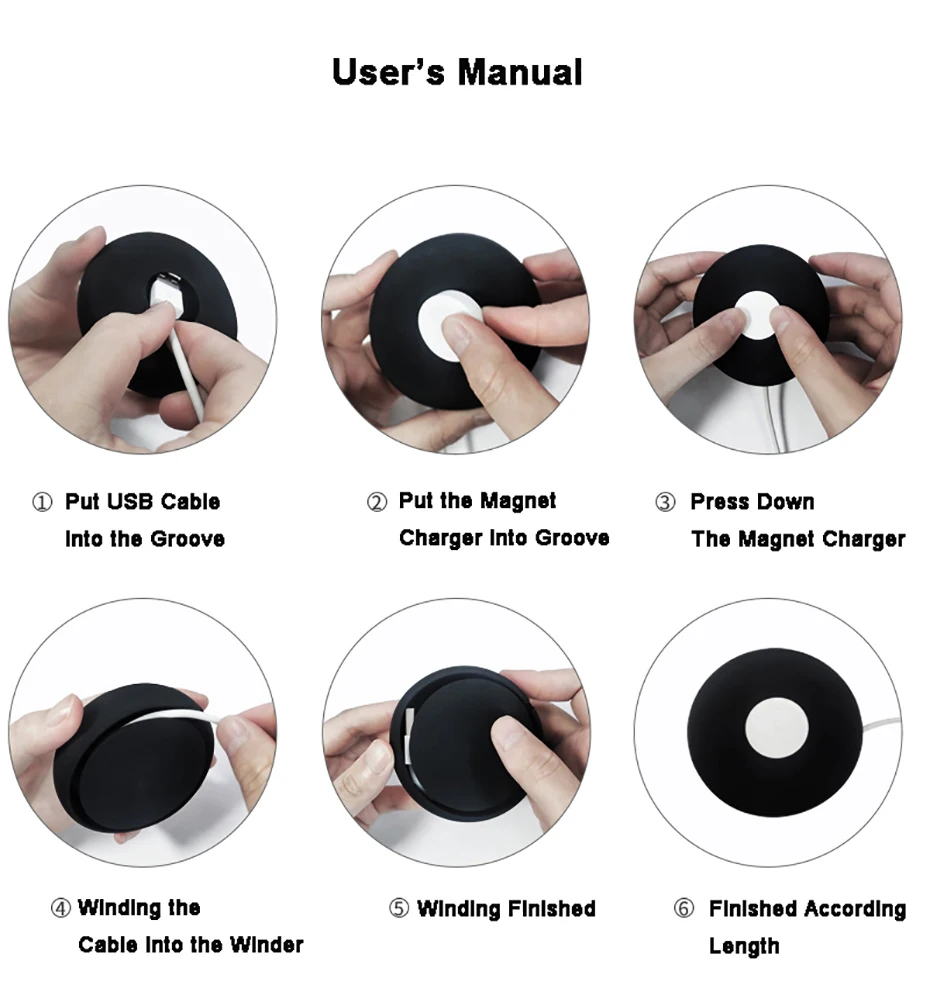 User's Manual

① Put USB Cable Into the Groove

② Put the Magnet Charger Into Groove

③ Press Down The Magnet Charger

④ Winding the Cable Into the Winder

⑤ Winding Finished

⑥ Finished According Length