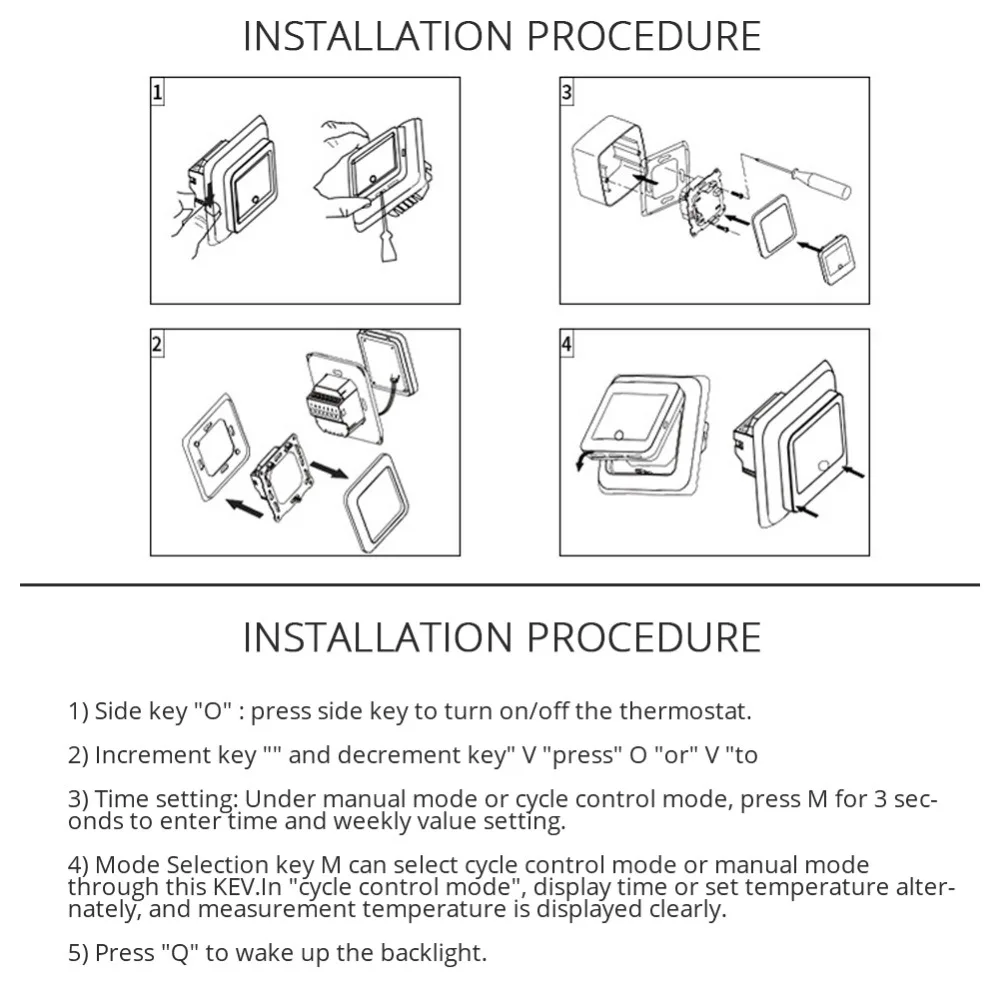 INSTALLATION PROCEDURE

1

3

2

4

INSTALLATION PROCEDURE

1) Side key "O" : press side key to turn on/off the thermostat.

2) Increment key "" and decrement key" V "press" O "or" V "to

3) Time setting: Under manual mode or cycle control mode, press M for 3 seconds to enter time and weekly value setting.

4) Mode Selection key M can select cycle control mode or manual mode through this KEV.In "cycle control mode", display time or set temperature alternately, and measurement temperature is displayed clearly.

5) Press "Q" to wake up the backlight.