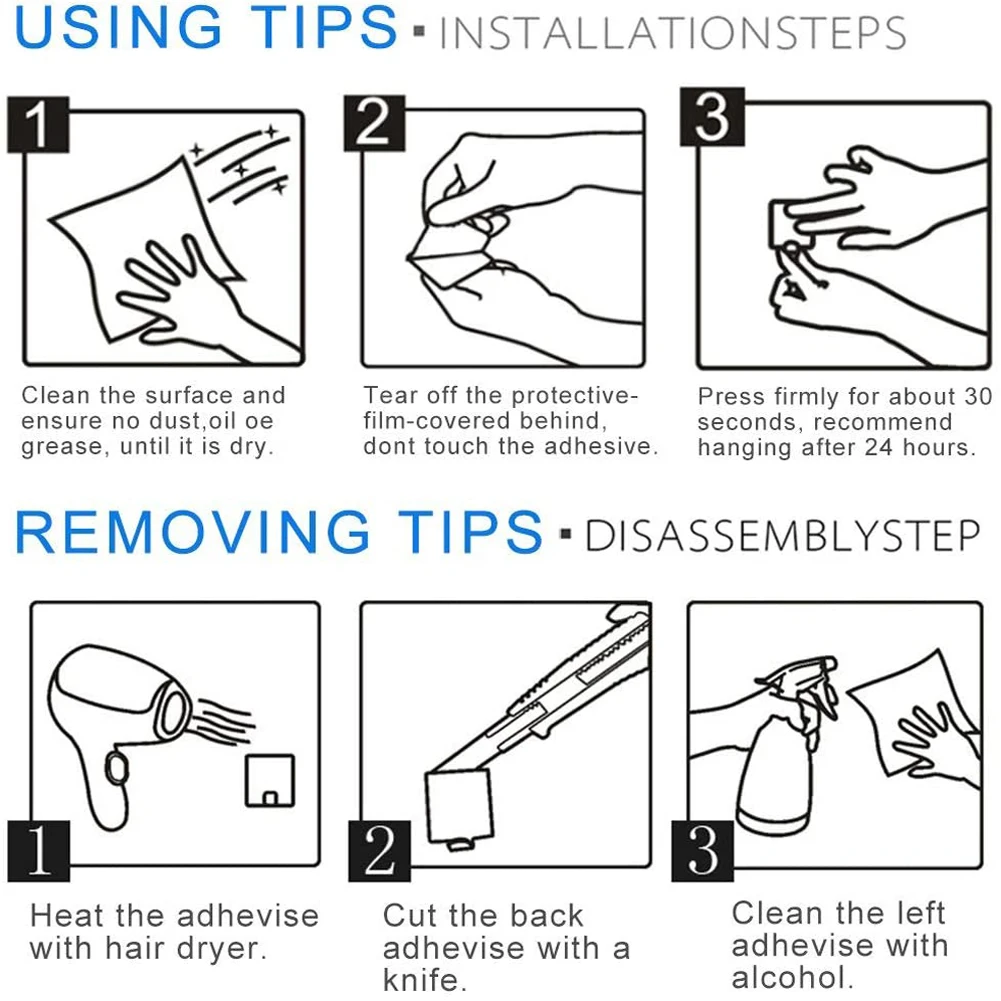 USING TIPS ▪ INSTALLATIONSTEPS

1

Clean the surface and ensure no dust,oil oe grease, until it is dry.

2

Tear off the protective-film-covered behind, dont touch the adhesive.

3

Press firmly for about 30 seconds, recommend hanging after 24 hours.

REMOVING TIPS ▪ DISASSEMBLYSTEP

1

Heat the adhevise with hair dryer.

2

Cut the back adhevise with a knife.

3

Clean the left adhevise with alcohol.