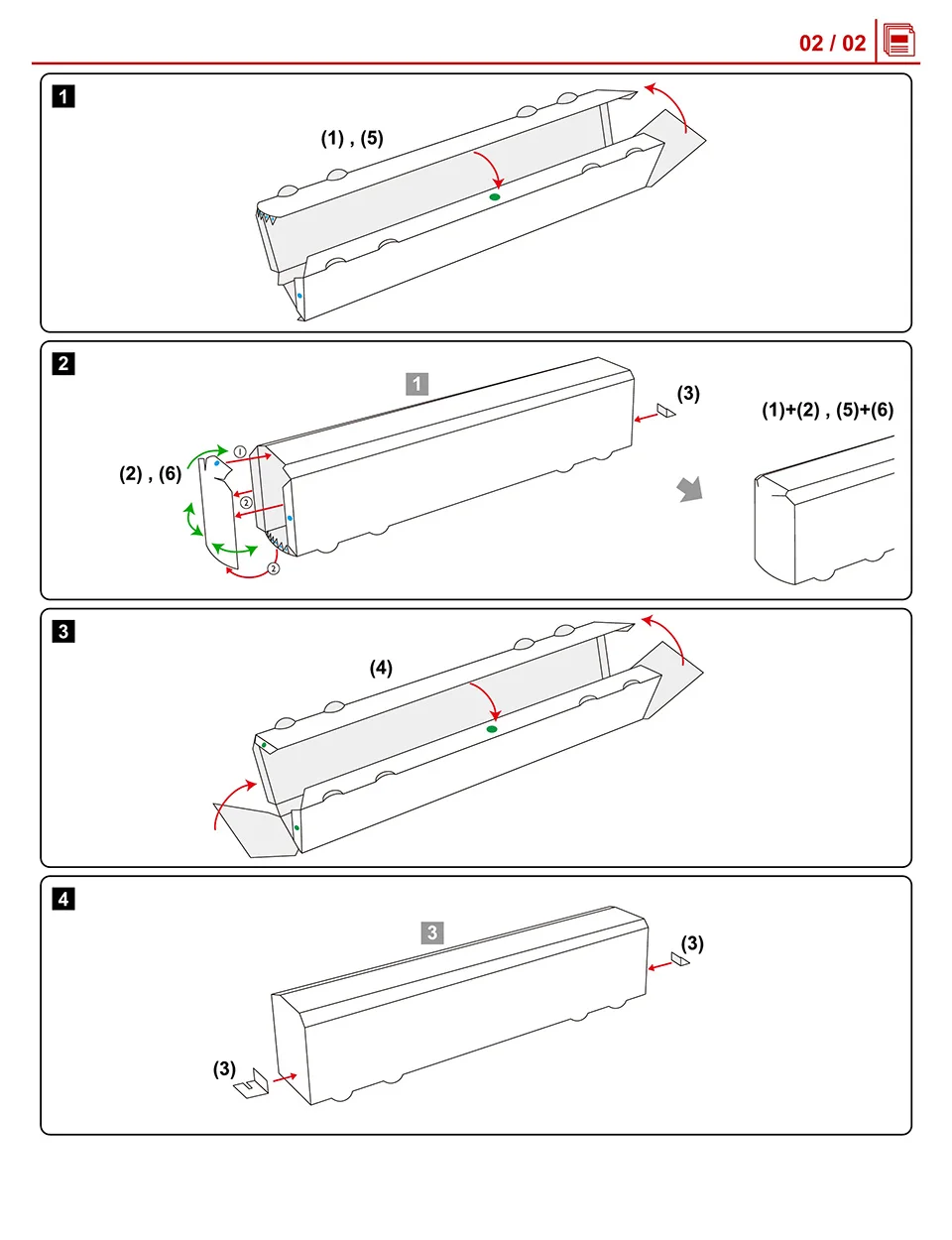 02 / 02

1

(1) , (5)

2

1

(3)

(1)+(2) , (5)+(6)

(2) , (6)

①

②

②

3

(4)

4

3

(3)

(3)