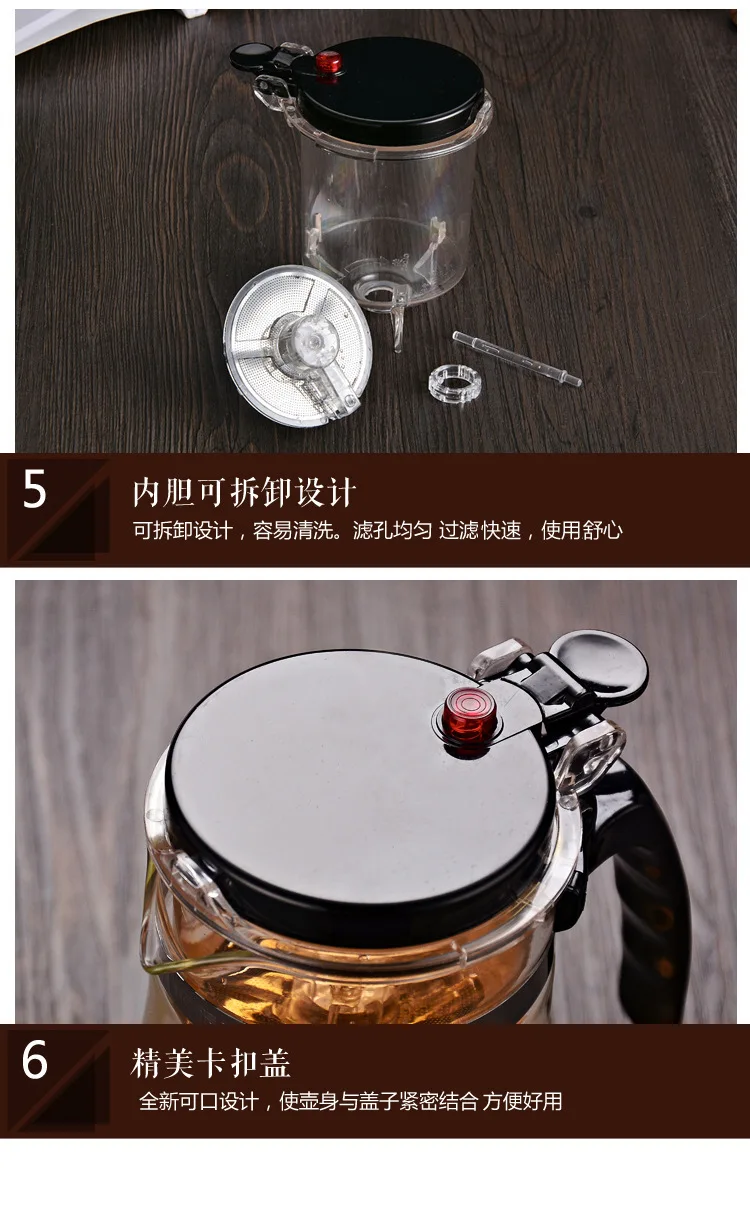 5

内胆可拆卸设计

可拆卸设计，容易清洗。滤孔均匀 过滤快速，使用舒心

6

精美卡扣盖

全新可口设计，使壶身与盖子紧密结合 方便好用