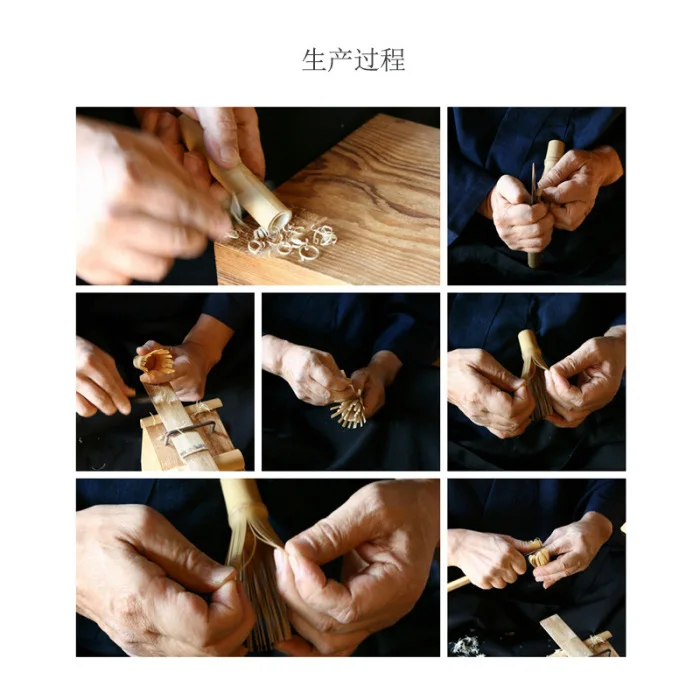 生产过程