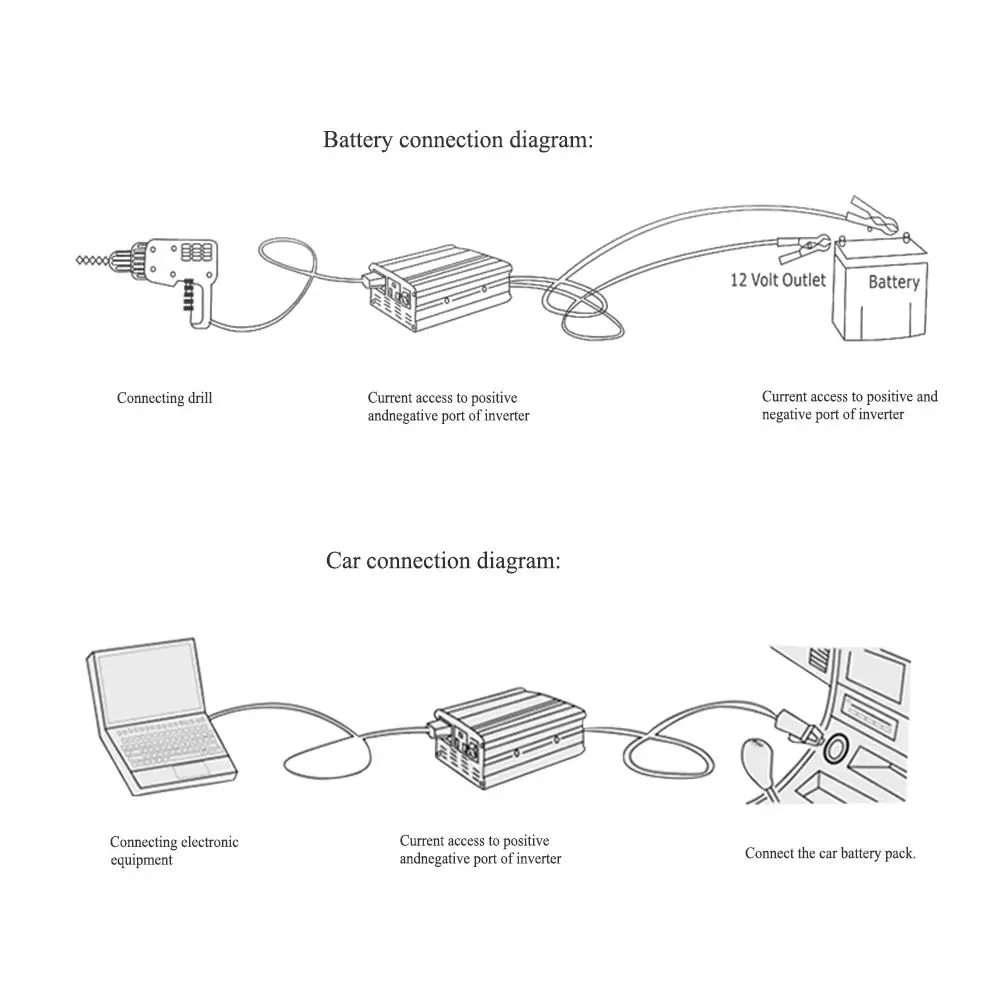 Battery connection diagram:

12 Volt Outlet

Battery

Connecting drill

Current access to positive andnegative port of inverter

Current access to positive and negative port of inverter

Car connection diagram:

Connecting electronic equipment

Current access to positive andnegative port of inverter

Connect the car battery pack.