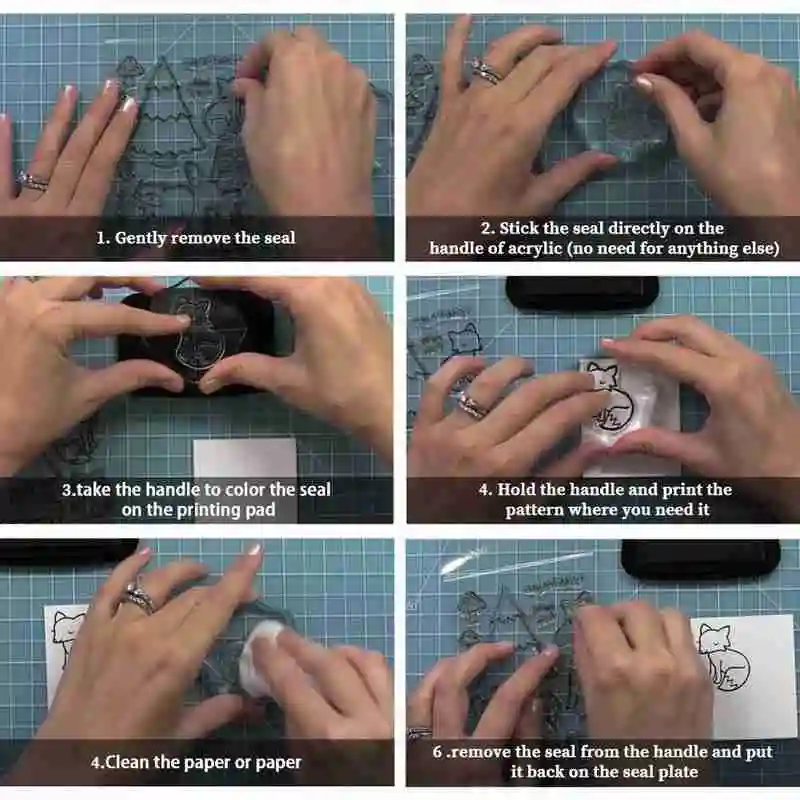 1. Gently remove the seal

2. Stick the seal directly on the handle of acrylic (no need for anything else)

3.take the handle to color the seal on the printing pad

4. Hold the handle and print the pattern where you need it

4.Clean the paper or paper

6 .remove the seal from the handle and put it back on the seal plate