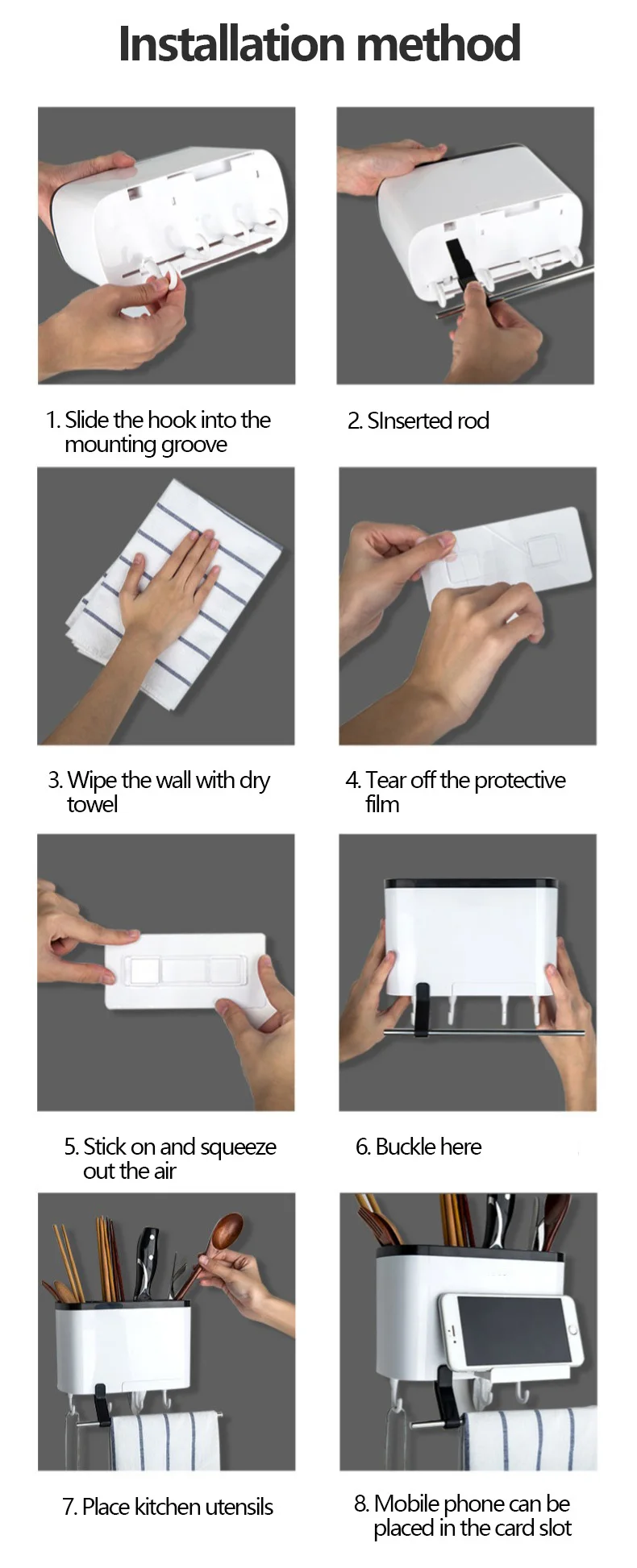 Installation method

1. Slide the hook into the mounting groove

2. SInserted rod

3. Wipe the wall with dry towel

4. Tear off the protective film

5. Stick on and squeeze out the air

6. Buckle here

7. Place kitchen utensils

8. Mobile phone can be placed in the card slot