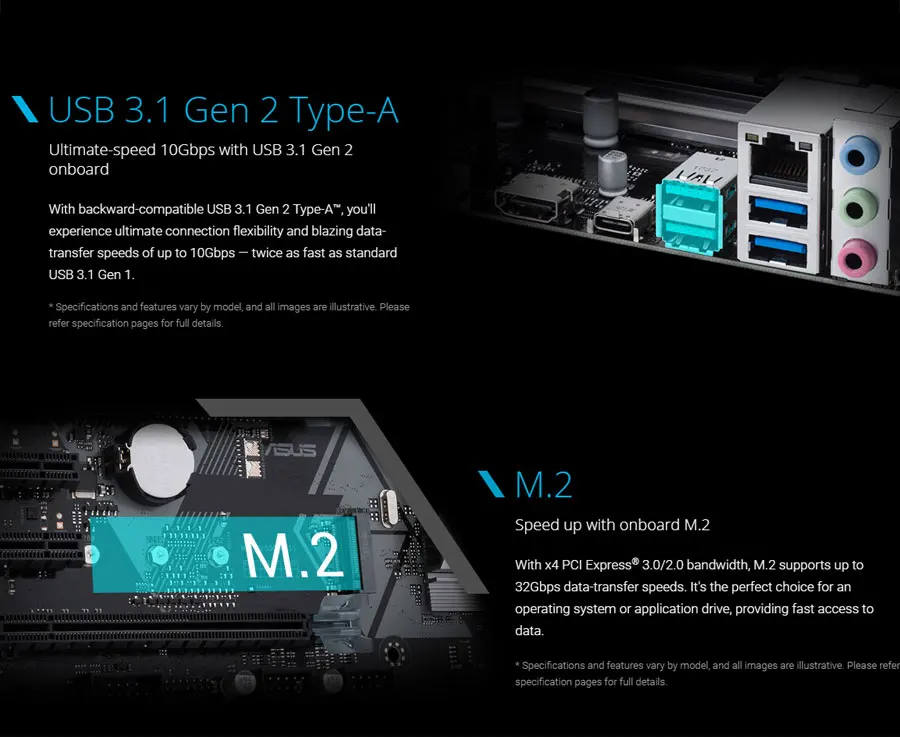 USB 3.1 Gen 2 Type-A

Ultimate-speed 10Gbps with USB 3.1 Gen 2 onboard

With backward-compatible USB 3.1 Gen 2 Type-A™, you'll experience ultimate connection flexibility and blazing data-transfer speeds of up to 10Gbps — twice as fast as standard USB 3.1 Gen 1.

* Specifications and features vary by model, and all images are illustrative. Please refer specification pages for full details.

ASUS

M.2

M.2

Speed up with onboard M.2

With x4 PCI Express® 3.0/2.0 bandwidth, M.2 supports up to 32Gbps data-transfer speeds. It's the perfect choice for an operating system or application drive, providing fast access to data.

* Specifications and features vary by model, and all images are illustrative. Please refer specification pages for full details.