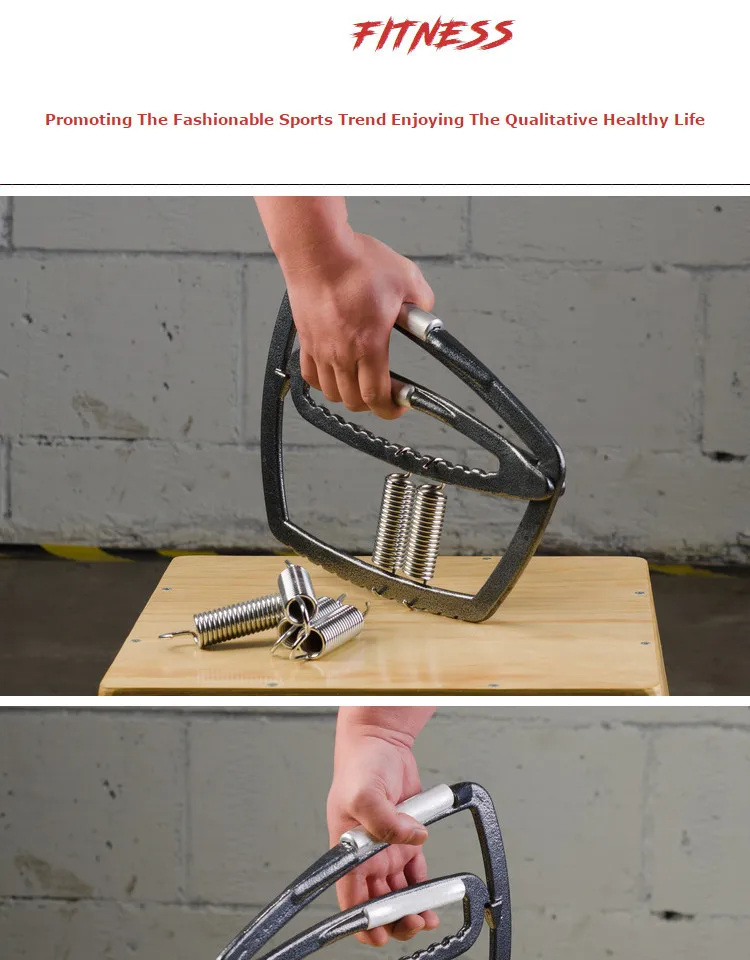 FITNESS

Promoting The Fashionable Sports Trend Enjoying The Qualitative Healthy Life