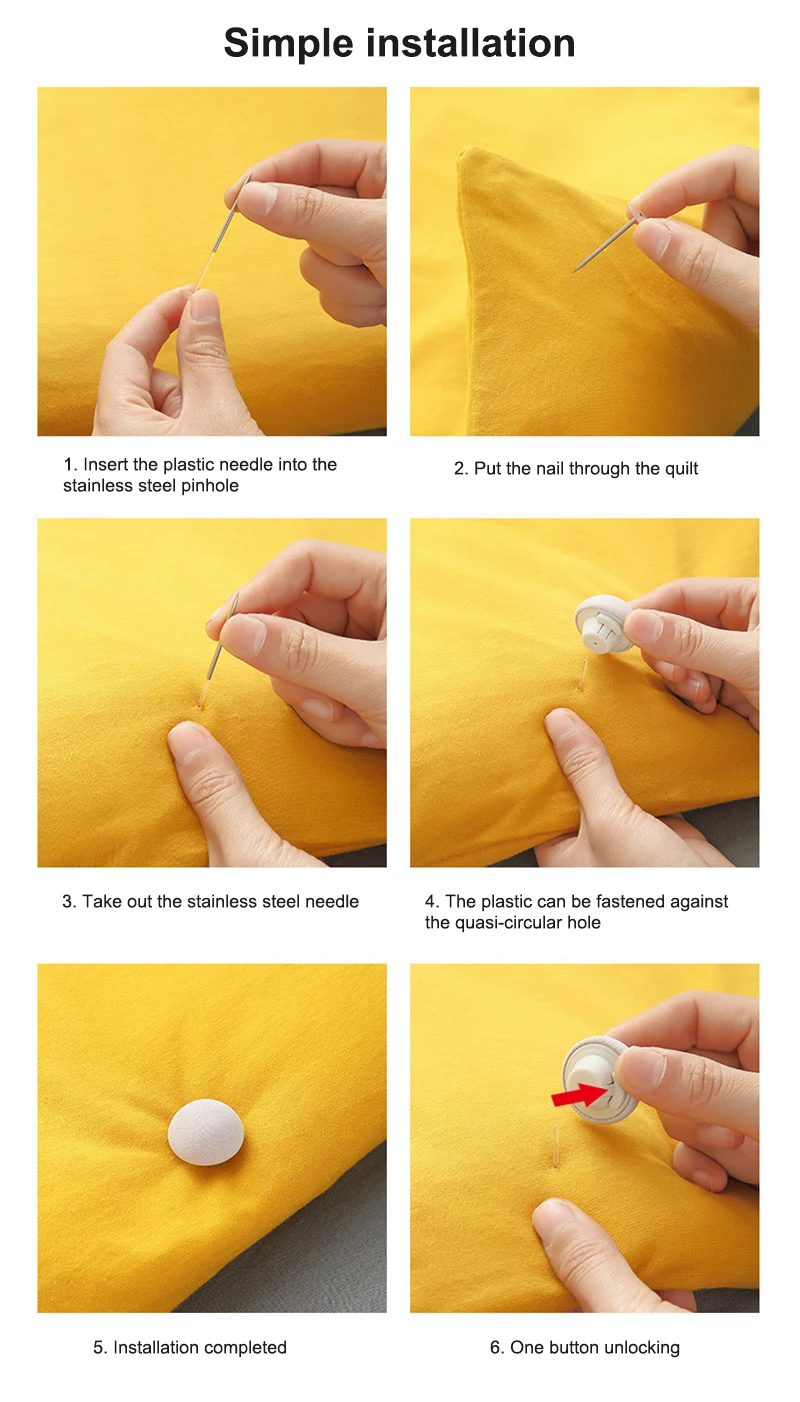 Simple installation

1. Insert the plastic needle into the stainless steel pinhole

2. Put the nail through the quilt

3. Take out the stainless steel needle

4. The plastic can be fastened against the quasi-circular hole

5. Installation completed

6. One button unlocking