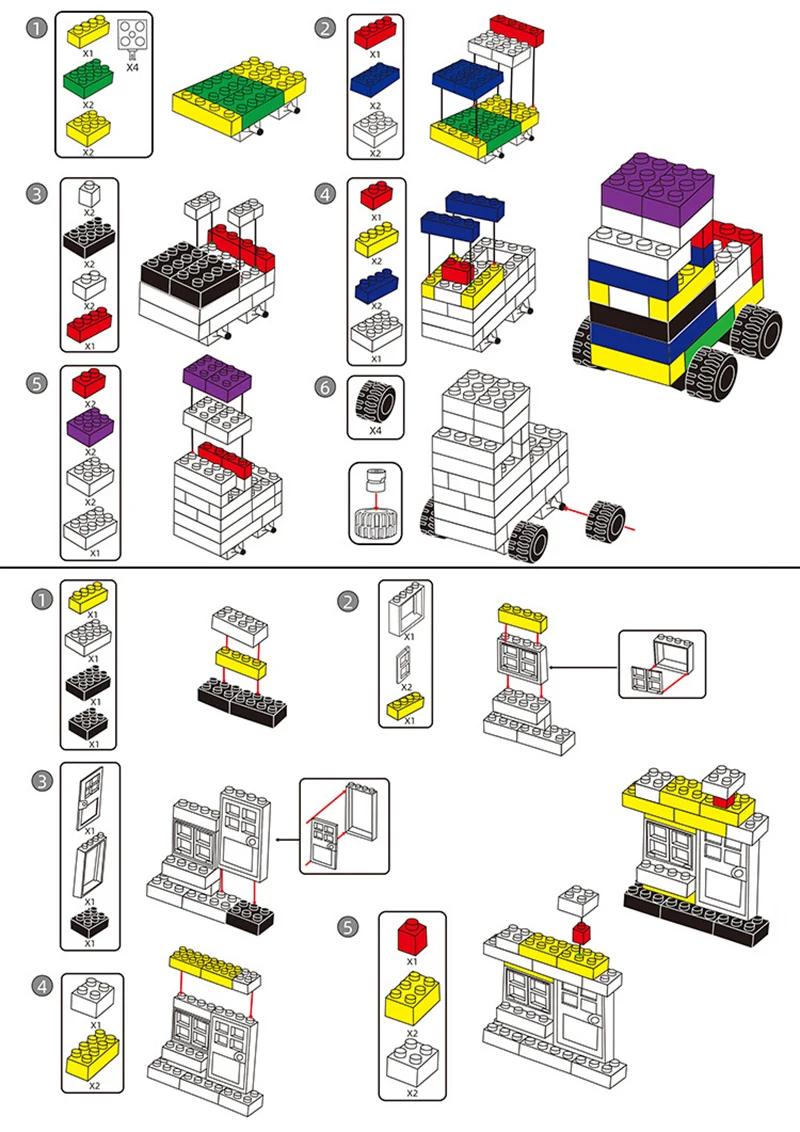 1
X1
X4
X2
X2

2
X1
X2
X2

3
X2
X2
X2
X1

4
X1
X2
X2
X1

5
X2
X2
X2
X1

6
X4

1
X1
X1
X1
X1

2
X1
X2
X1

3
X1
X1
X1

4
X1
X2

5
X1
X2
X2