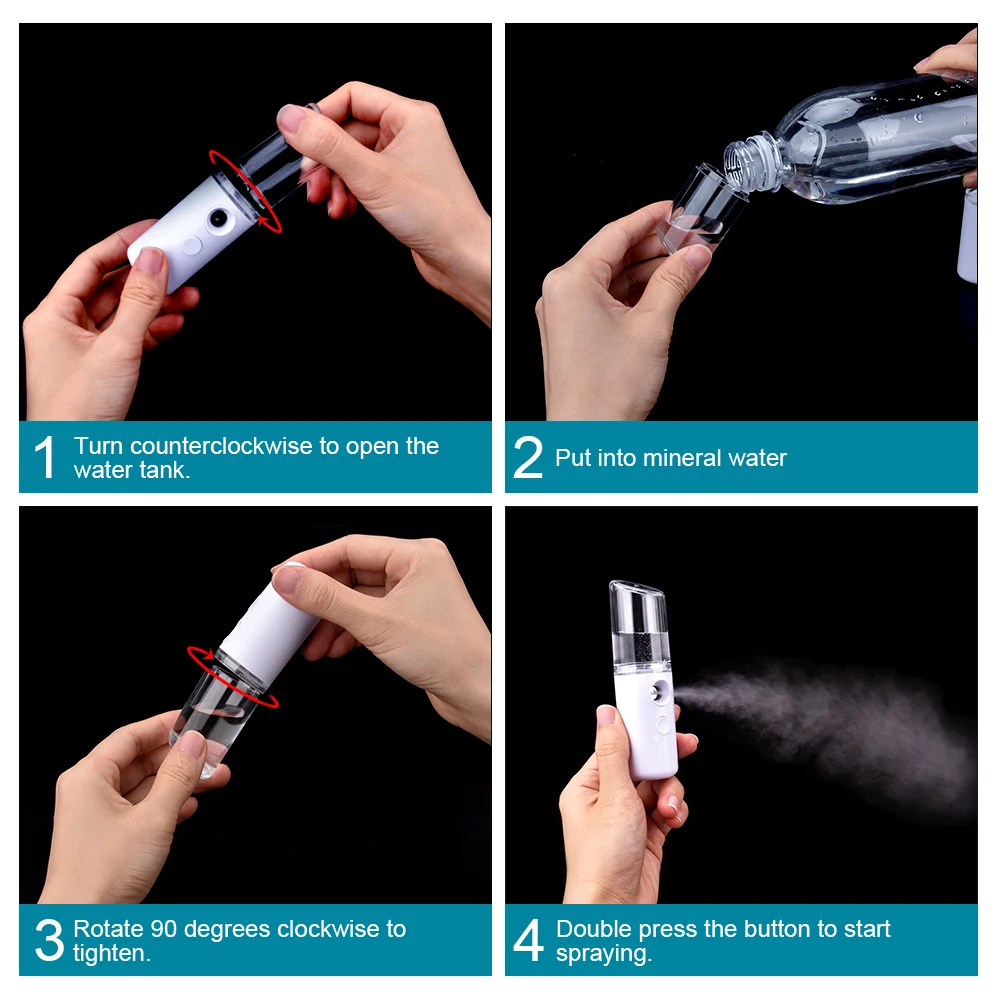 1 Turn counterclockwise to open the water tank.

2 Put into mineral water

3 Rotate 90 degrees clockwise to tighten.

4 Double press the button to start spraying.