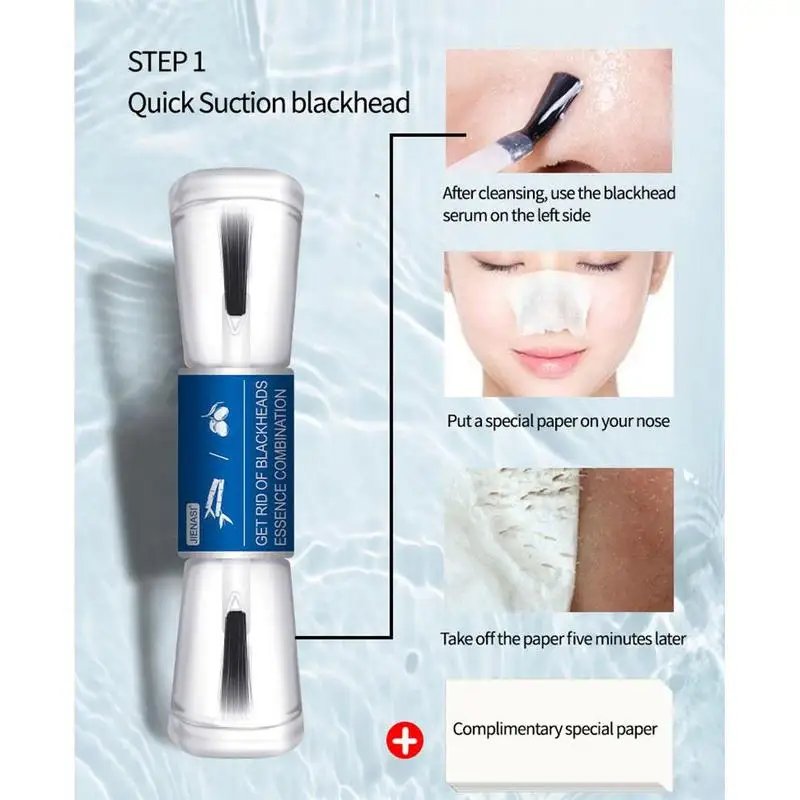 STEP 1
Quick Suction blackhead

JIENASI
GET RID OF BLACKHEADS
ESSENCE COMBINATION

After cleansing, use the blackhead serum on the left side

Put a special paper on your nose

Take off the paper five minutes later

Complimentary special paper