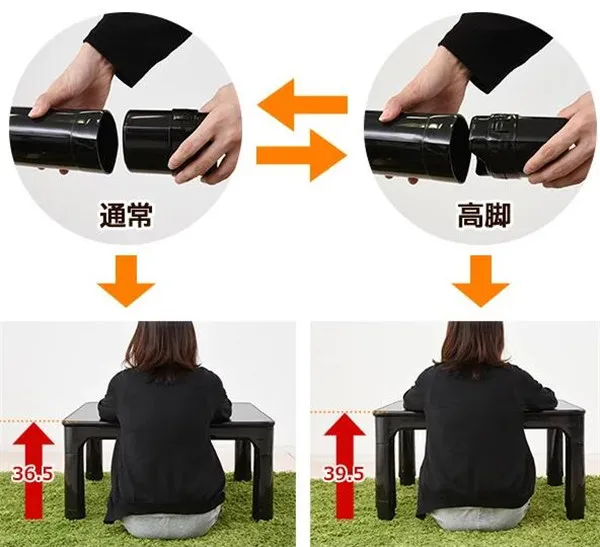 通常

高脚

36.5

39.5