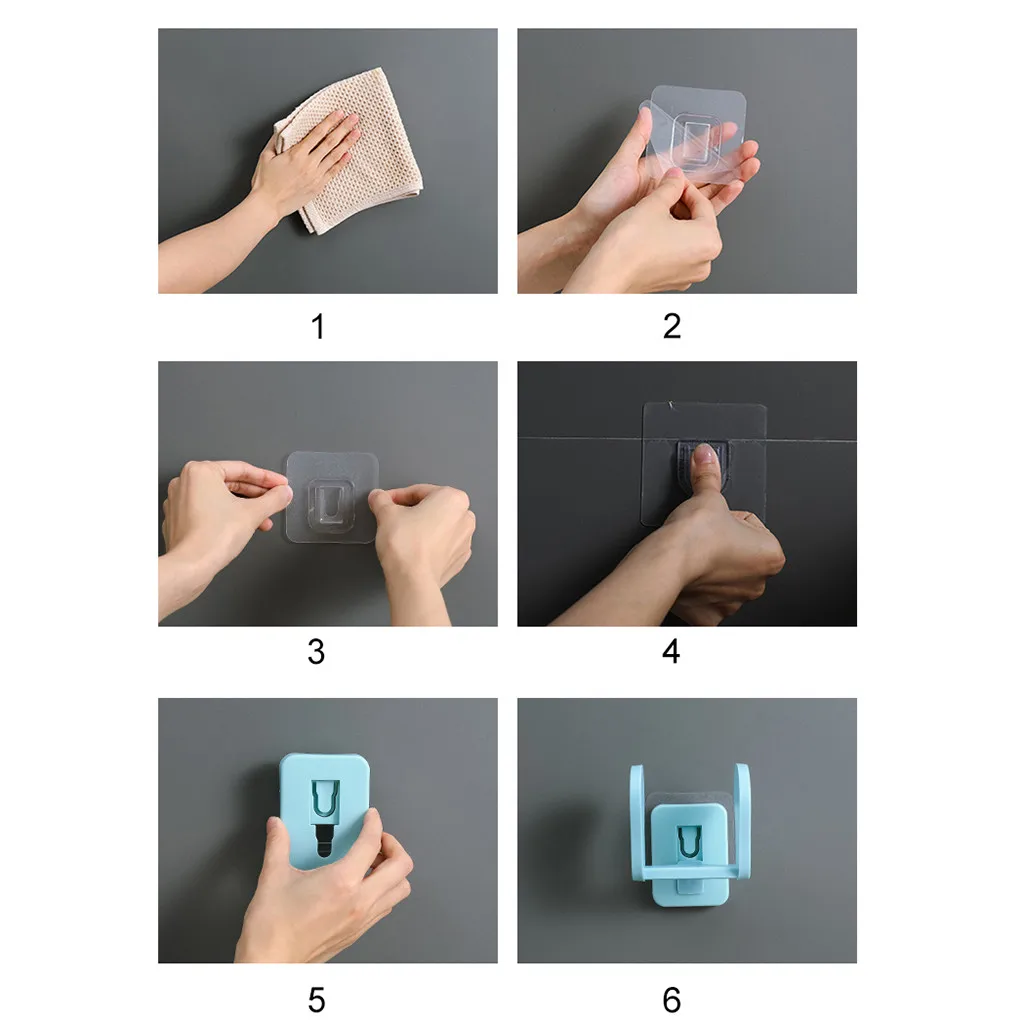 1

2

3

4

5

6