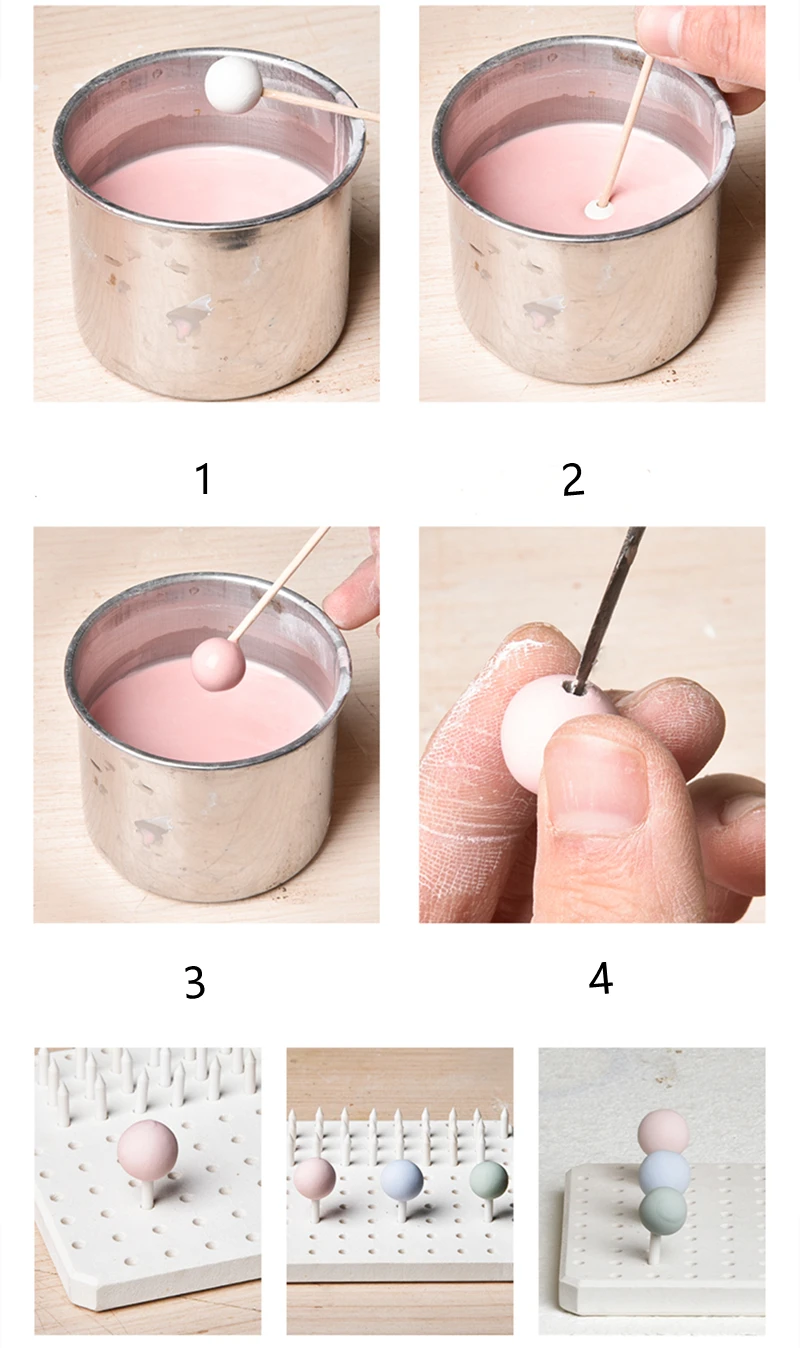 1

2

3

4