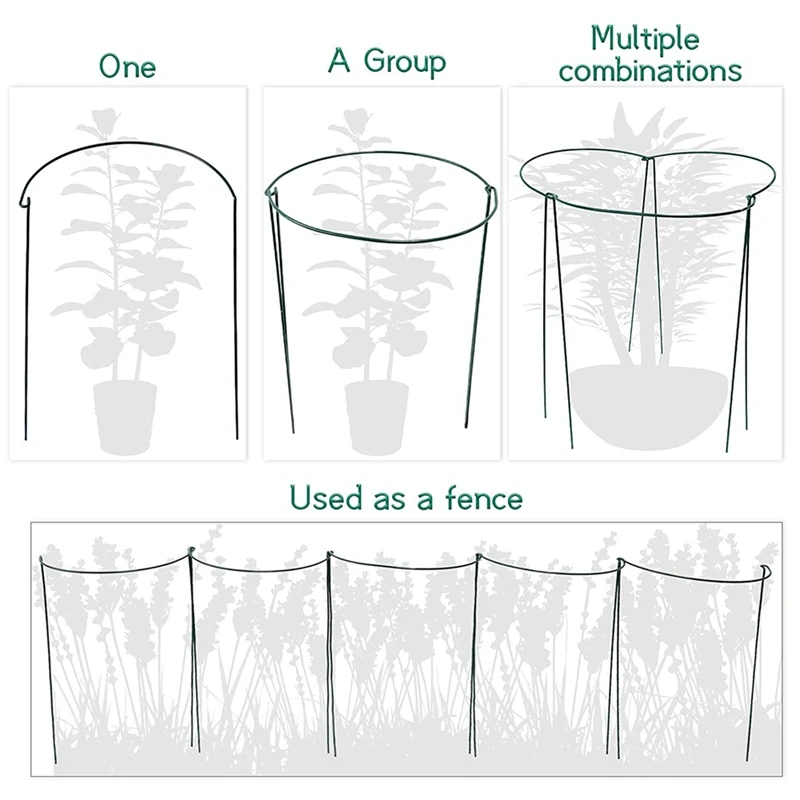 One

A Group

Multiple combinations

Used as a fence