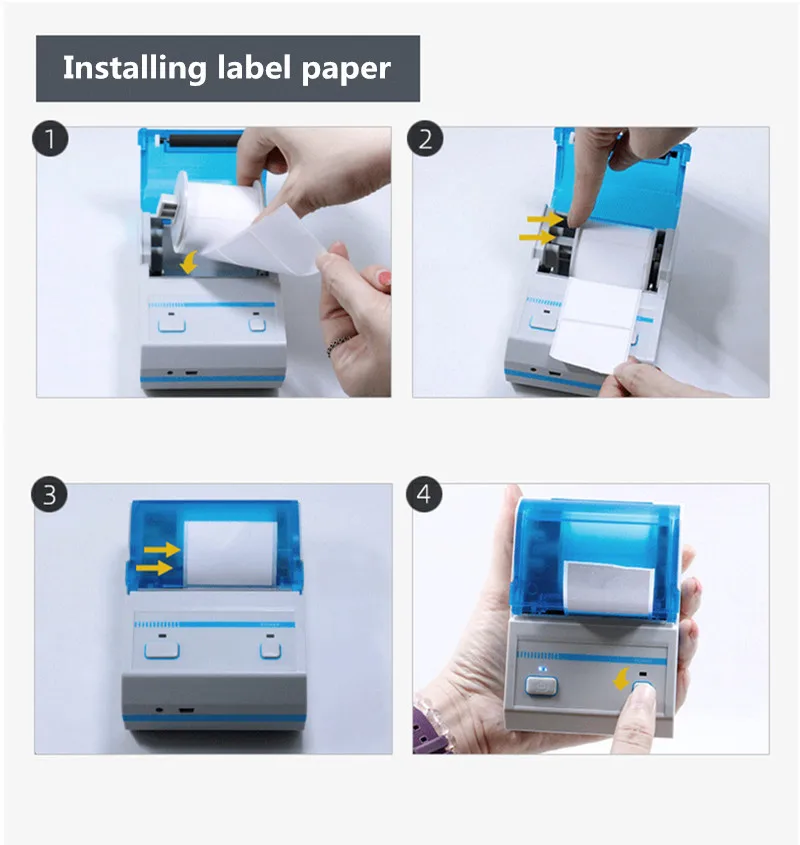 Installing label paper

1

2

3

4