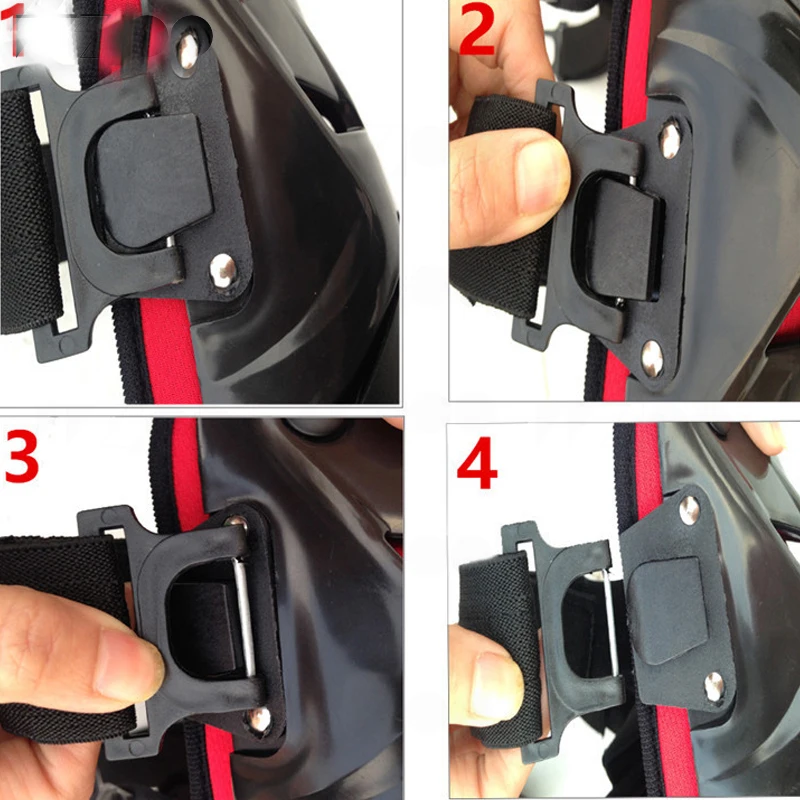 1

2

3

4