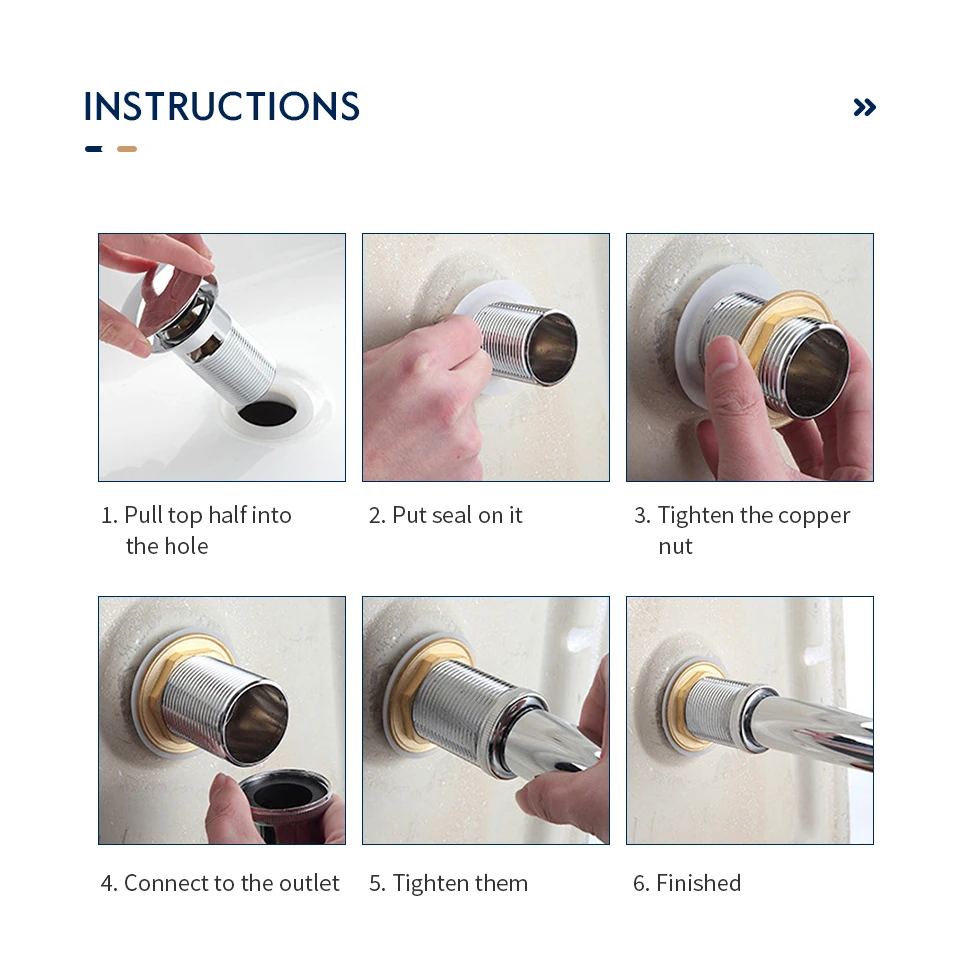 INSTRUCTIONS

»

1. Pull top half into the hole

2. Put seal on it

3. Tighten the copper nut

4. Connect to the outlet

5. Tighten them

6. Finished