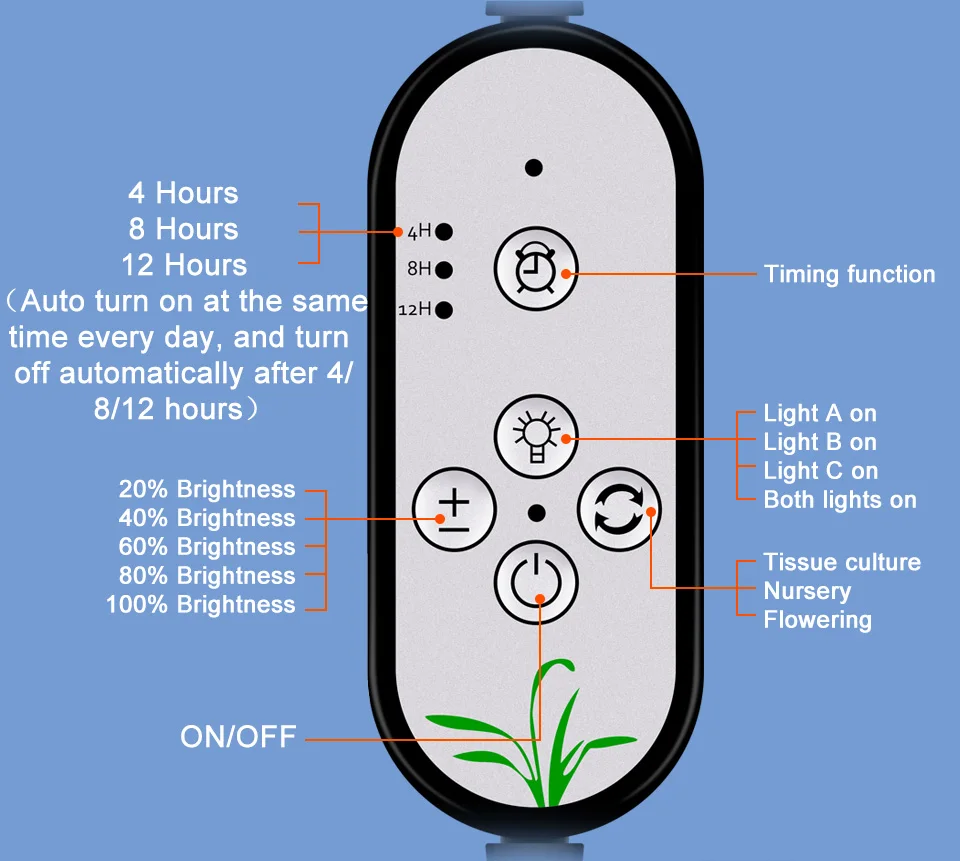 4 Hours
8 Hours
12 Hours
（Auto turn on at the same time every day, and turn off automatically after 4/8/12 hours）

4H
8H
12H

Timing function

Light A on
Light B on
Light C on
Both lights on

20% Brightness
40% Brightness
60% Brightness
80% Brightness
100% Brightness

Tissue culture
Nursery
Flowering

ON/OFF