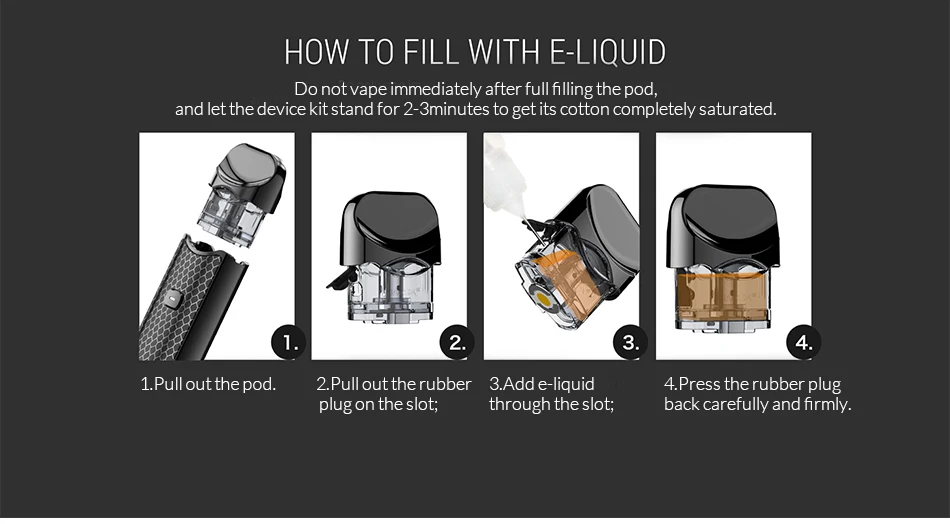 HOW TO FILL WITH E-LIQUID

Do not vape immediately after full filling the pod, and let the device kit stand for 2-3minutes to get its cotton completely saturated.

1.

2.

3.

4.

1.Pull out the pod.

2.Pull out the rubber plug on the slot;

3.Add e-liquid through the slot;

4.Press the rubber plug back carefully and firmly.