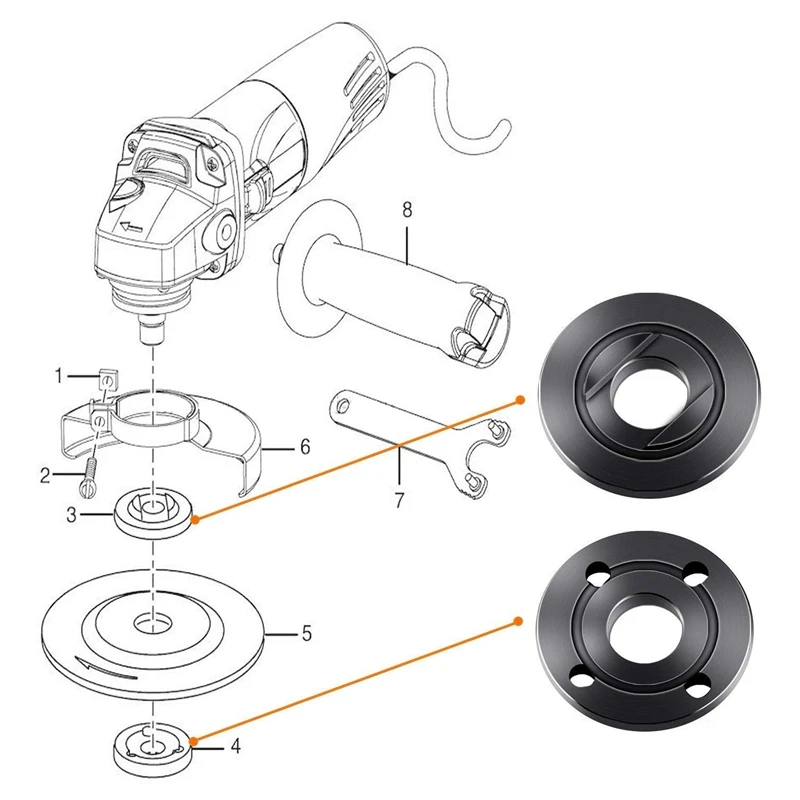 8
1
6
2
7
3
5
4