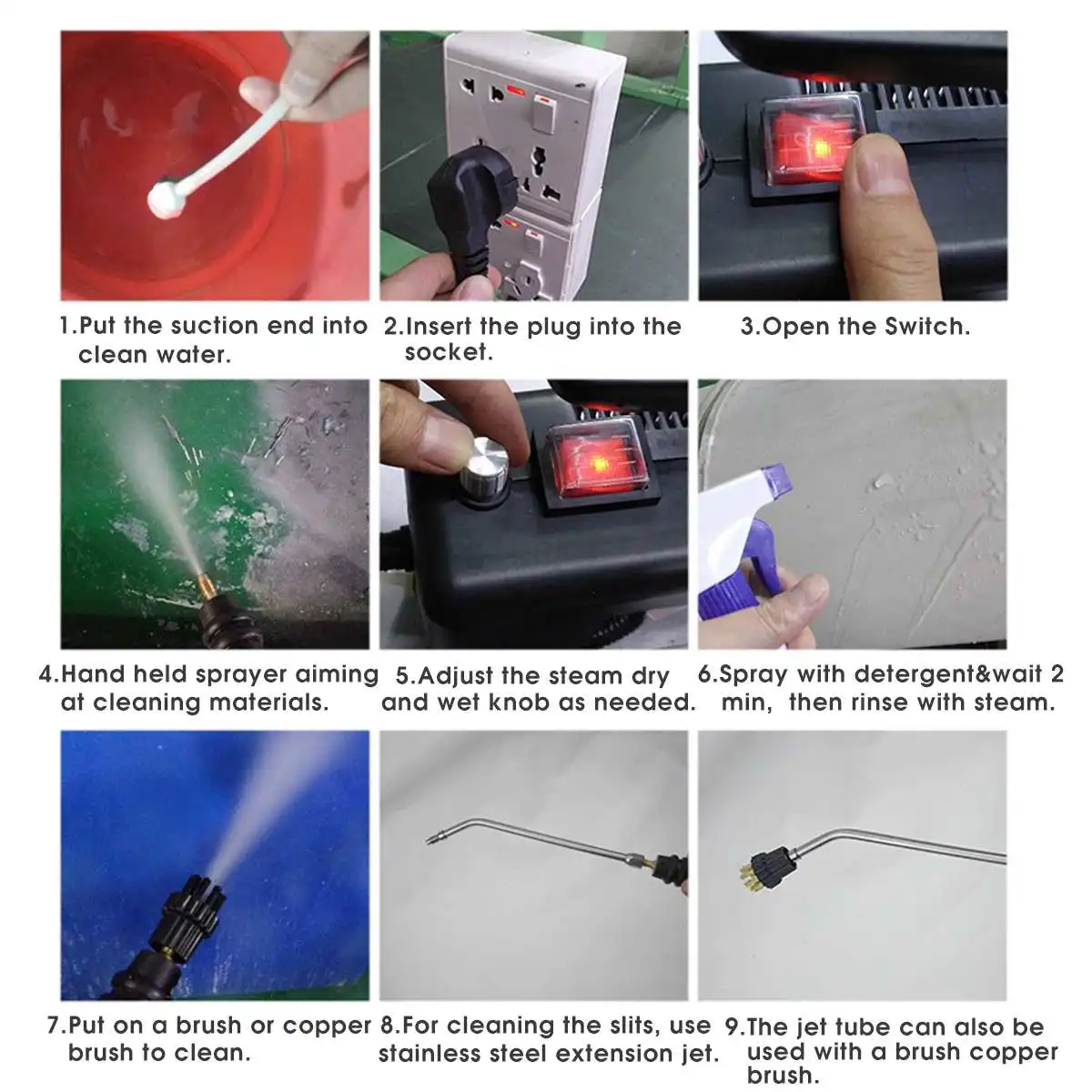 1.Put the suction end into clean water.

2.Insert the plug into the socket.

3.Open the Switch.

4.Hand held sprayer aiming at cleaning materials.

5.Adjust the steam dry and wet knob as needed.

6.Spray with detergent&wait 2 min, then rinse with steam.

7.Put on a brush or copper brush to clean.

8.For cleaning the slits, use stainless steel extension jet.

9.The jet tube can also be used with a brush copper brush.