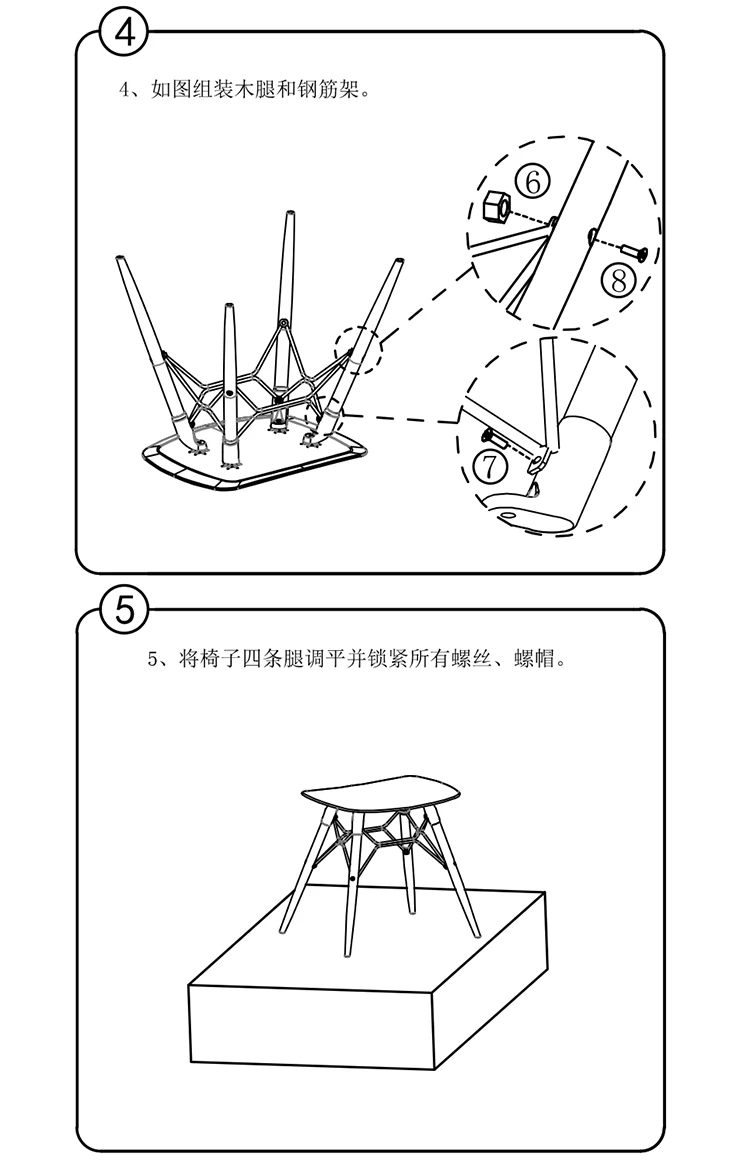 4

4、如图组装木腿和钢筋架。

⑥

⑧

⑦

5

5、将椅子四条腿调平并锁紧所有螺丝、螺帽。