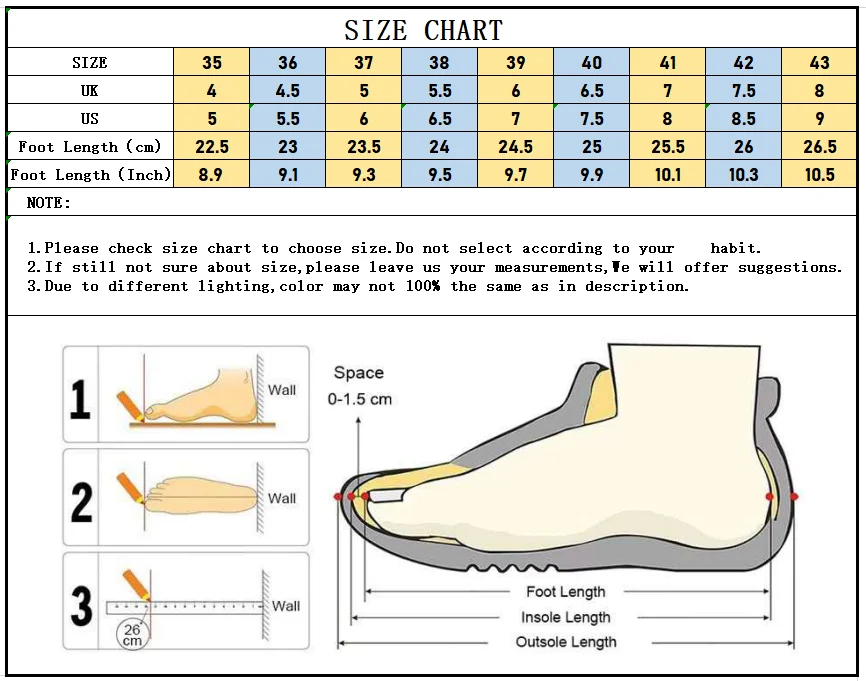 SIZE CHART

| SIZE | 35 | 36 | 37 | 38 | 39 | 40 | 41 | 42 | 43 |
|---|---|---|---|---|---|---|---|---|---|
| UK | 4 | 4.5 | 5 | 5.5 | 6 | 6.5 | 7 | 7.5 | 8 |
| US | 5 | 5.5 | 6 | 6.5 | 7 | 7.5 | 8 | 8.5 | 9 |
| Foot Length (cm) | 22.5 | 23 | 23.5 | 24 | 24.5 | 25 | 25.5 | 26 | 26.5 |
| Foot Length (Inch) | 8.9 | 9.1 | 9.3 | 9.5 | 9.7 | 9.9 | 10.1 | 10.3 | 10.5 |

NOTE:

1.Please check size chart to choose size.Do not select according to your habit.
2.If still not sure about size,please leave us your measurements,We will offer suggestions.
3.Due to different lighting,color may not 100% the same as in description.

1 Wall
2 Wall
3 Wall
26 cm

Space
0-1.5 cm

Foot Length
Insole Length
Outsole Length