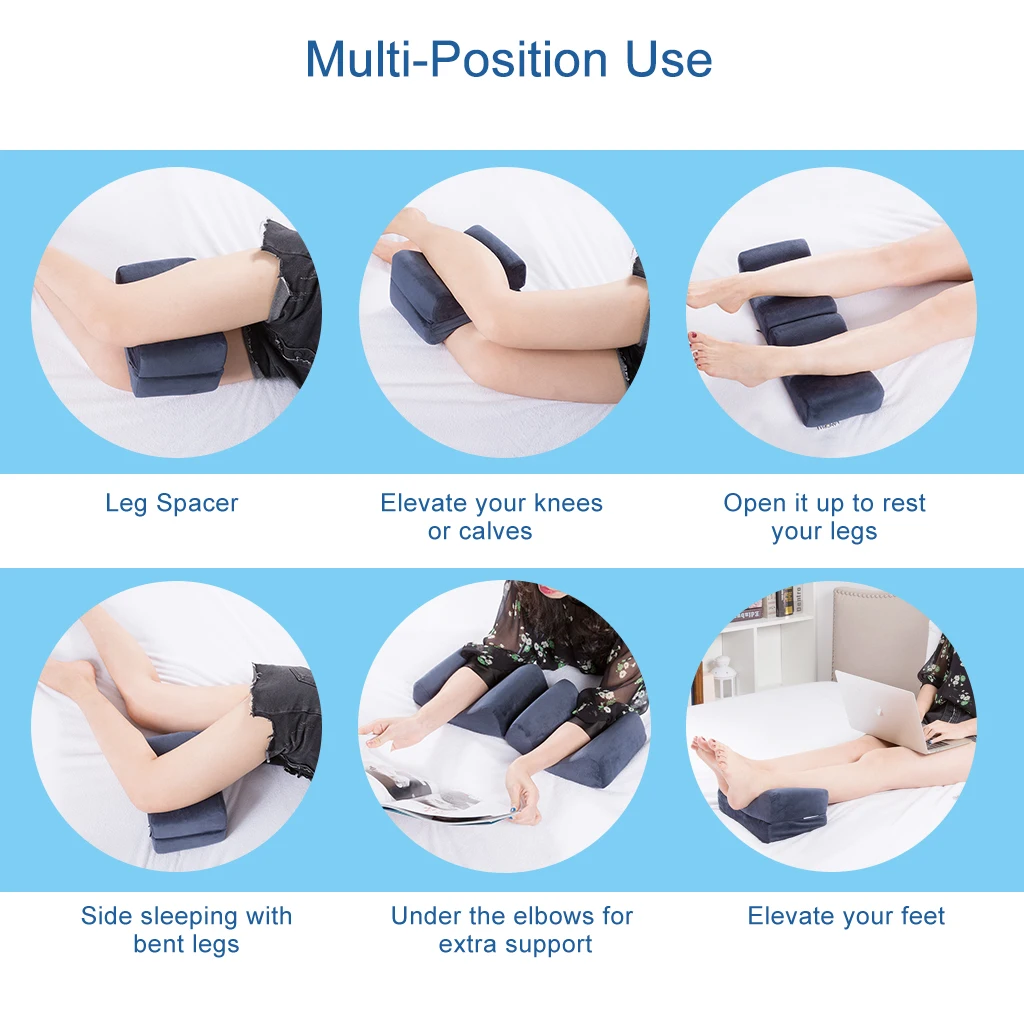 Multi-Position Use

Leg Spacer

Elevate your knees or calves

Open it up to rest your legs

Side sleeping with bent legs

Under the elbows for extra support

Elevate your feet