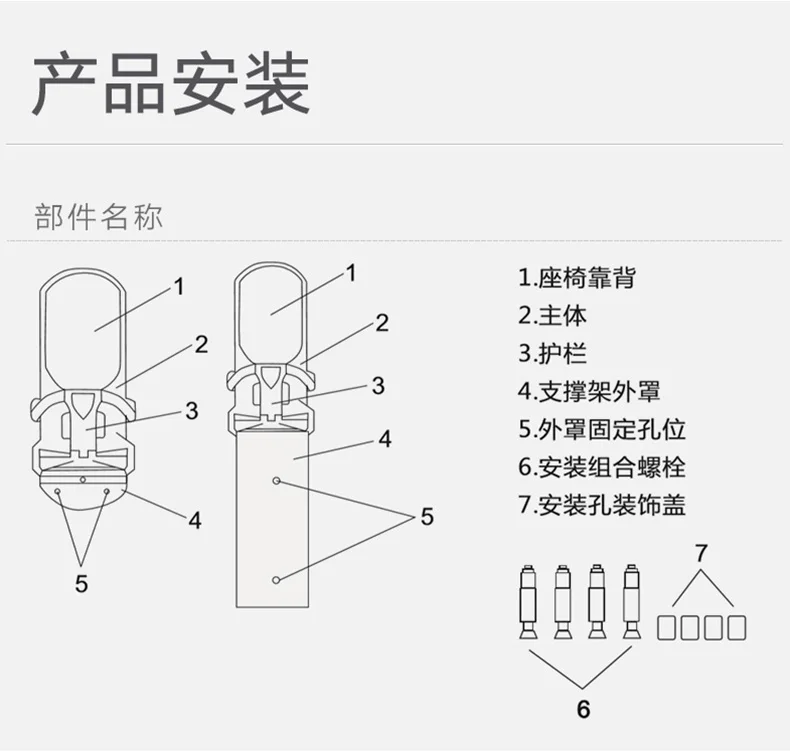 产品安装

部件名称

1
2
3
4
5

1
2
3
4
5

1.座椅靠背
2.主体
3.护栏
4.支撑架外罩
5.外罩固定孔位
6.安装组合螺栓
7.安装孔装饰盖

7
6