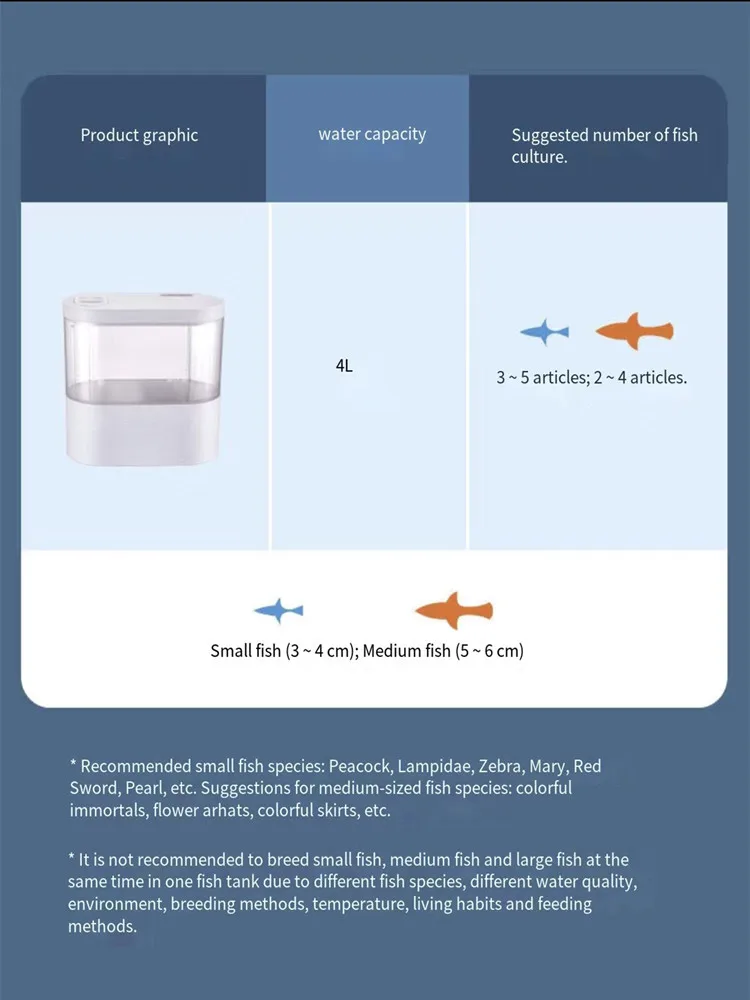 | Product graphic | water capacity | Suggested number of fish culture. |
|---|---|---|
| | 4L | 3 ~ 5 articles; 2 ~ 4 articles. |

Small fish (3 ~ 4 cm); Medium fish (5 ~ 6 cm)

* Recommended small fish species: Peacock, Lampidae, Zebra, Mary, Red Sword, Pearl, etc. Suggestions for medium-sized fish species: colorful immortals, flower arhats, colorful skirts, etc.

* It is not recommended to breed small fish, medium fish and large fish at the same time in one fish tank due to different fish species, different water quality, environment, breeding methods, temperature, living habits and feeding methods.