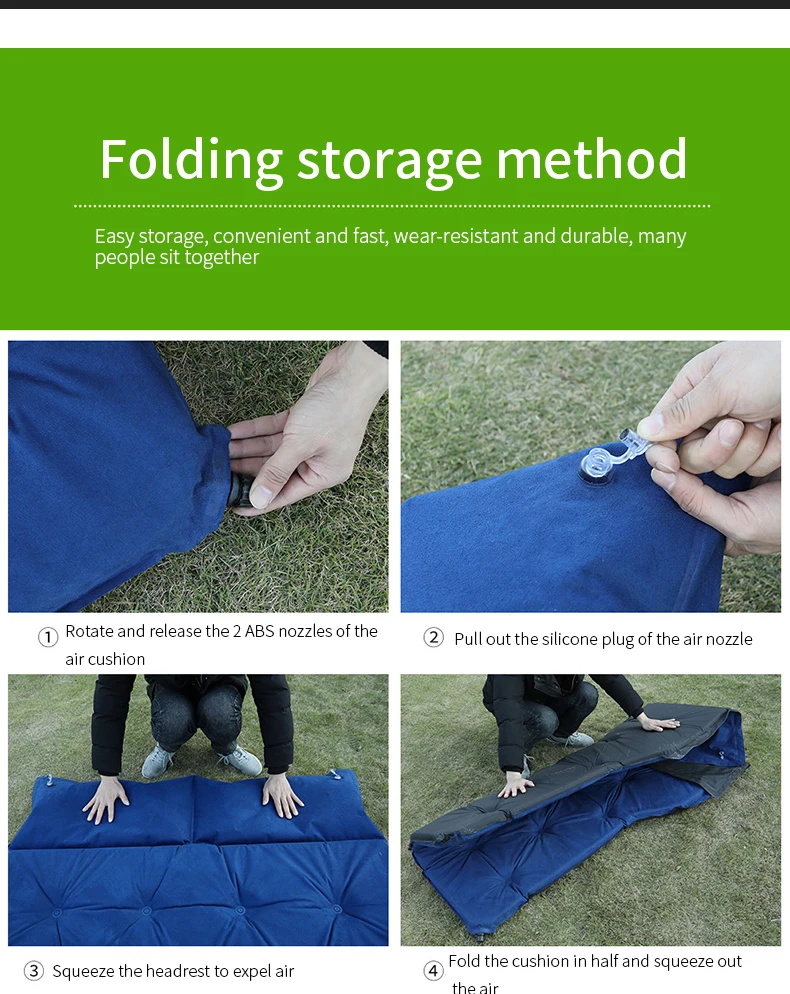 Folding storage method

Easy storage, convenient and fast, wear-resistant and durable, many people sit together

① Rotate and release the 2 ABS nozzles of the air cushion

② Pull out the silicone plug of the air nozzle

③ Squeeze the headrest to expel air

④ Fold the cushion in half and squeeze out the air