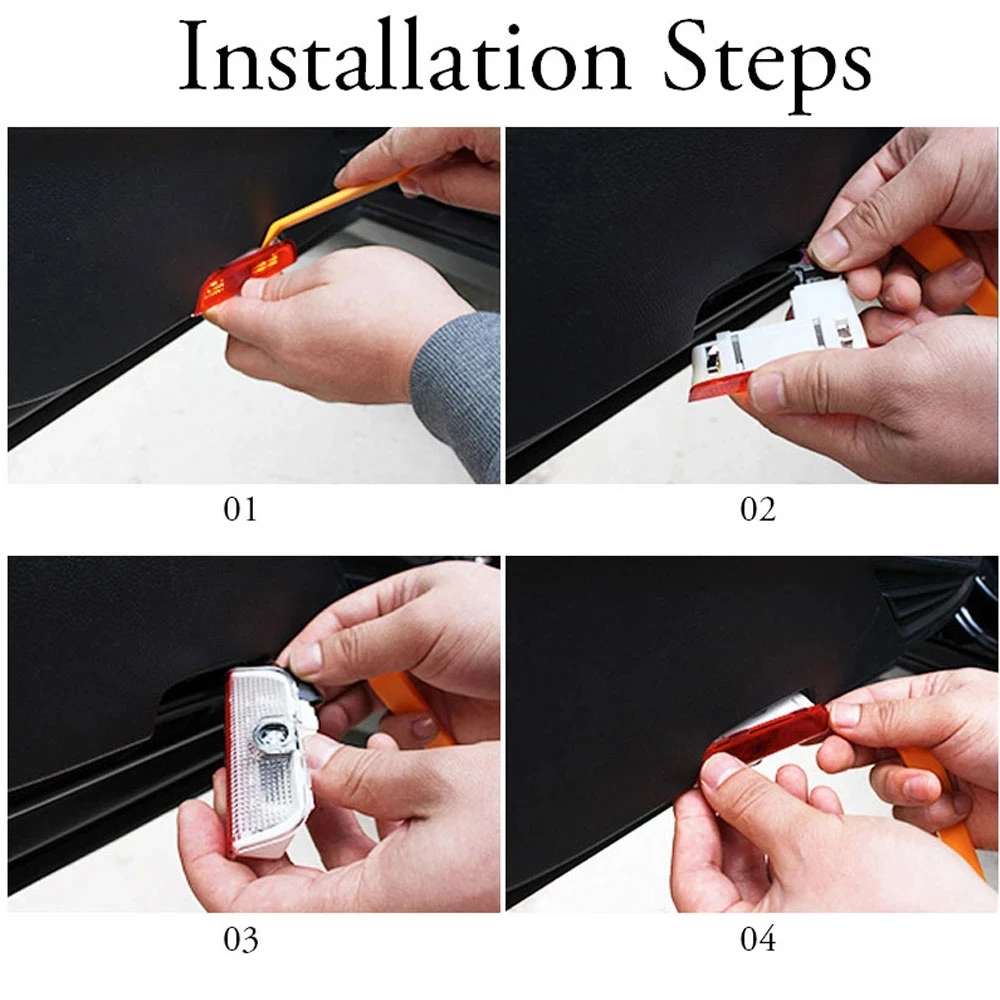 Installation Steps

01

02

03

04