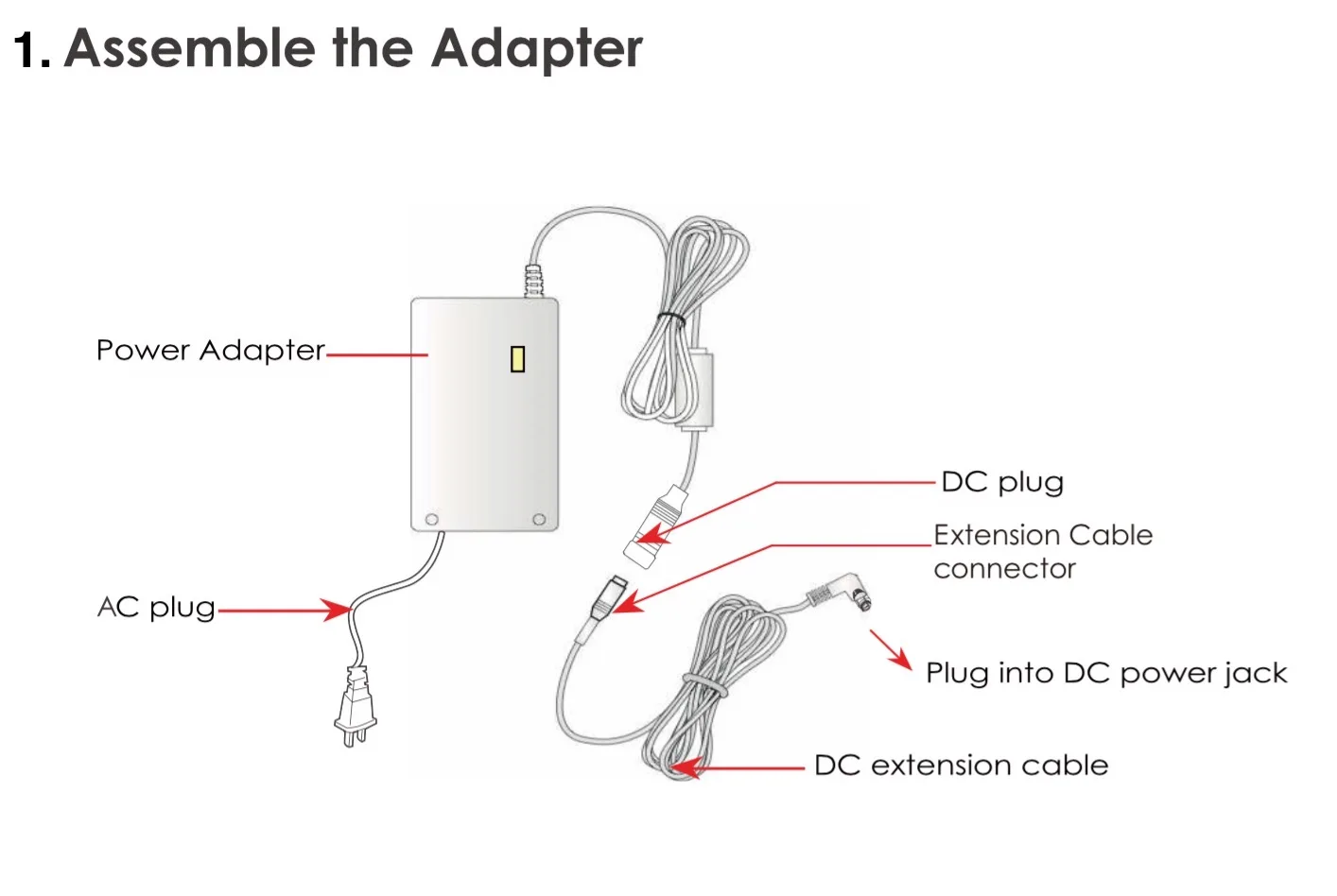 1. Assemble the Adapter

Power Adapter

AC plug

DC plug

Extension Cable connector

Plug into DC power jack

DC extension cable