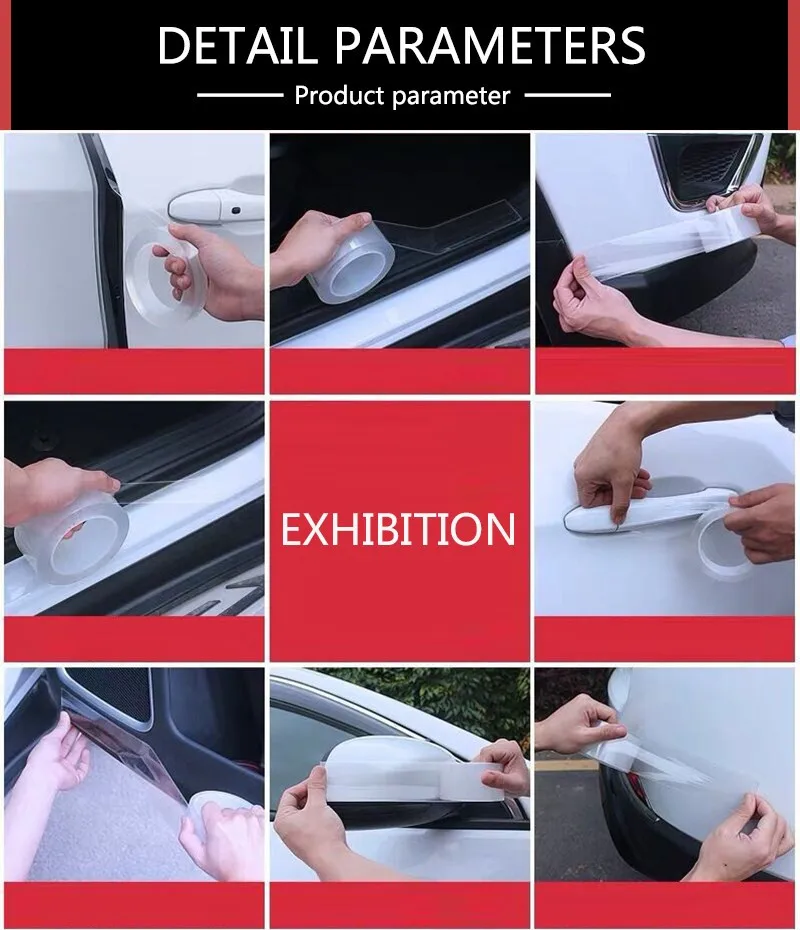 DETAIL PARAMETERS
Product parameter

EXHIBITION