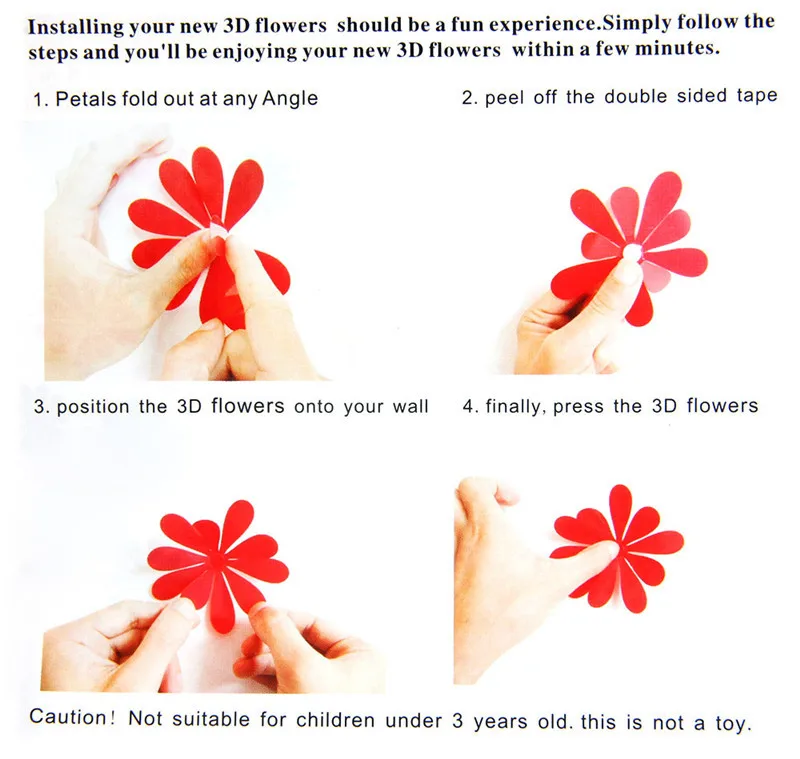 Installing your new 3D flowers should be a fun experience.Simply follow the steps and you'll be enjoying your new 3D flowers within a few minutes.

1. Petals fold out at any Angle

2. peel off the double sided tape

3. position the 3D flowers onto your wall

4. finally, press the 3D flowers

Caution! Not suitable for children under 3 years old. this is not a toy.