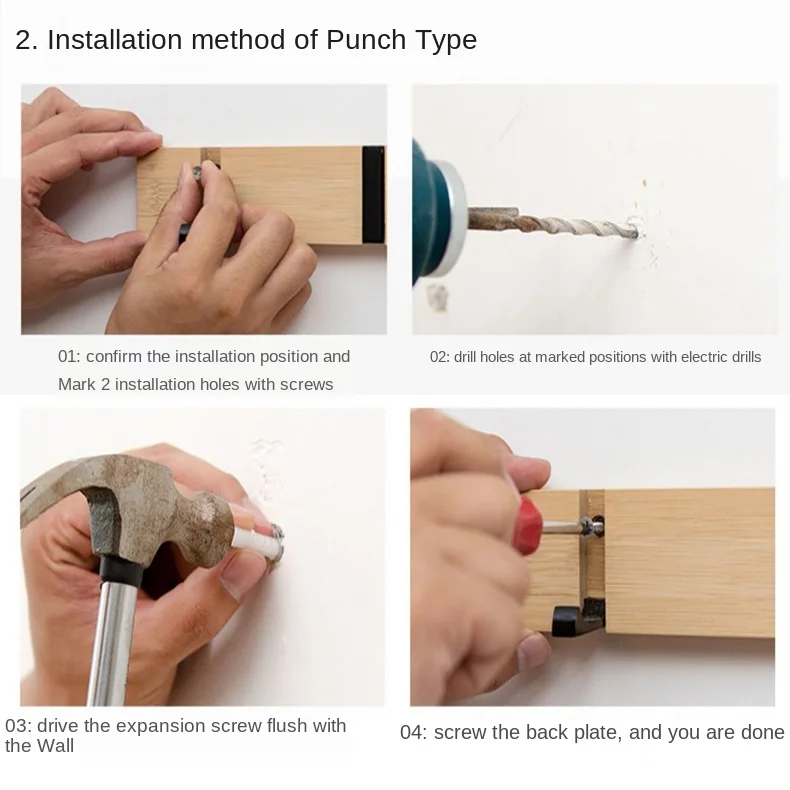 2. Installation method of Punch Type

01: confirm the installation position and Mark 2 installation holes with screws

02: drill holes at marked positions with electric drills

03: drive the expansion screw flush with the Wall

04: screw the back plate, and you are done