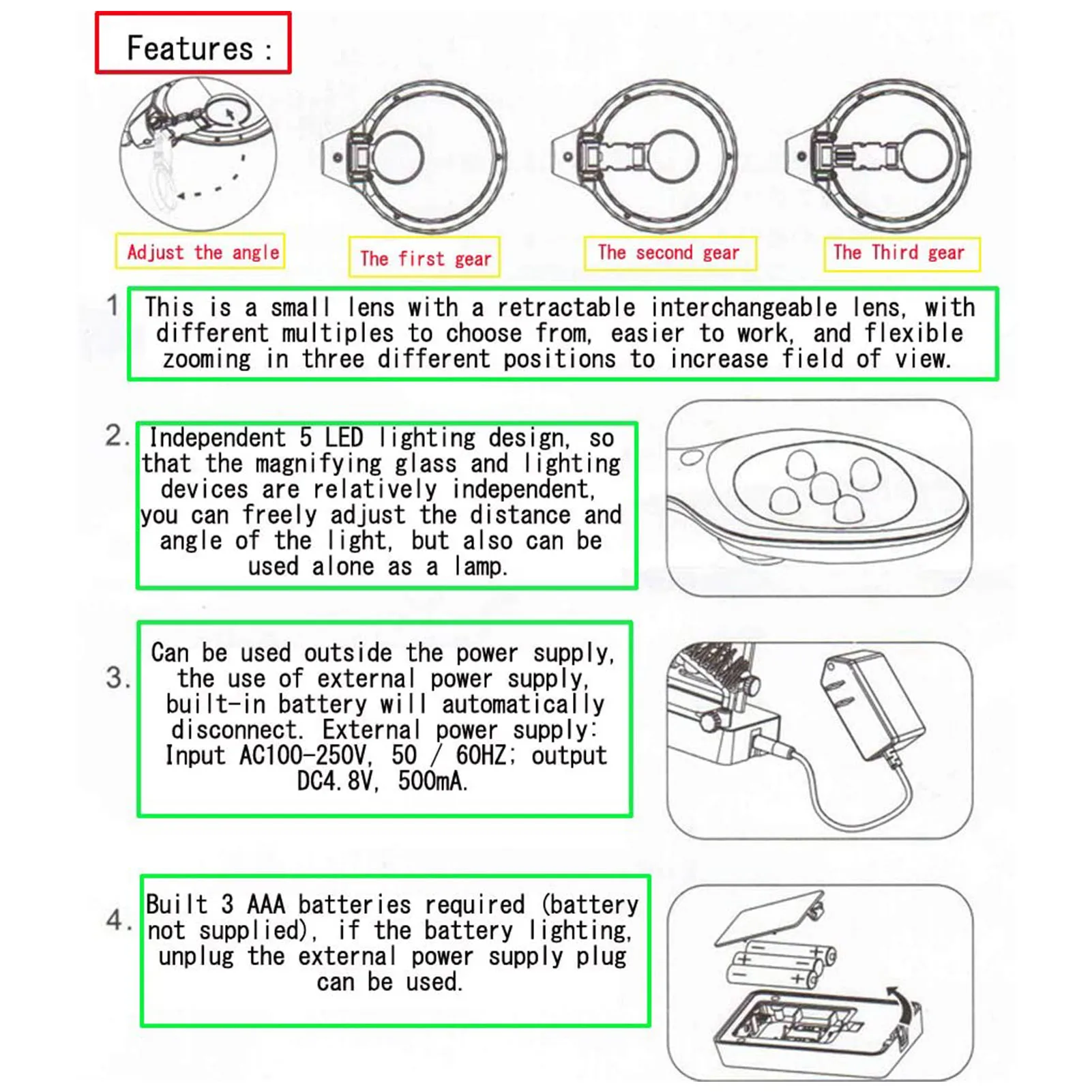 Features :

Adjust the angle

The first gear

The second gear

The Third gear

1 This is a small lens with a retractable interchangeable lens, with different multiples to choose from, easier to work, and flexible zooming in three different positions to increase field of view.

2. Independent 5 LED lighting design, so that the magnifying glass and lighting devices are relatively independent, you can freely adjust the distance and angle of the light, but also can be used alone as a lamp.

3. Can be used outside the power supply, the use of external power supply, built-in battery will automatically disconnect. External power supply: Input AC100-250V, 50 / 60HZ; output DC4.8V, 500mA.

4. Built 3 AAA batteries required (battery not supplied), if the battery lighting, unplug the external power supply plug can be used.