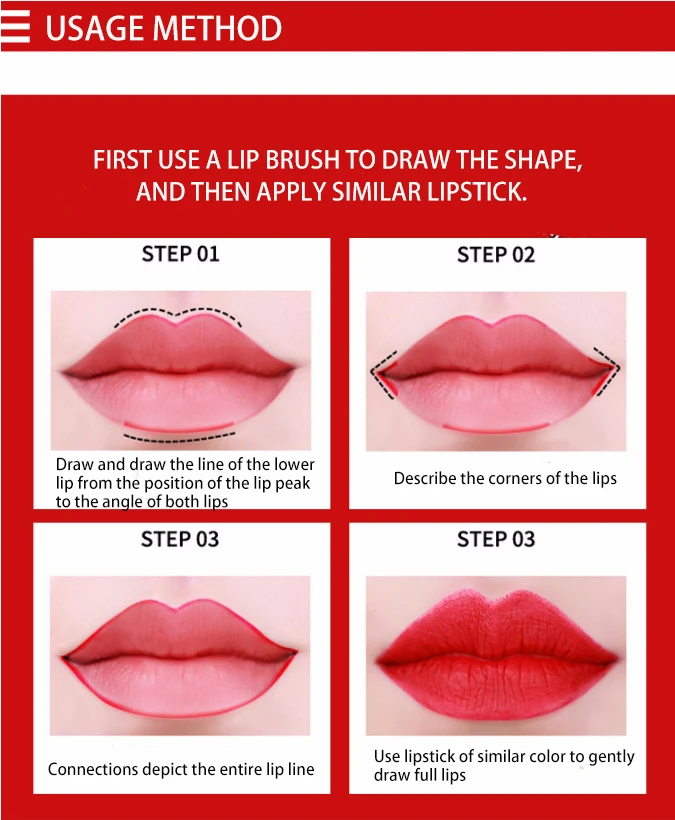 USAGE METHOD

FIRST USE A LIP BRUSH TO DRAW THE SHAPE, AND THEN APPLY SIMILAR LIPSTICK.

STEP 01

Draw and draw the line of the lower lip from the position of the lip peak to the angle of both lips

STEP 02

Describe the corners of the lips

STEP 03

Connections depict the entire lip line

STEP 03

Use lipstick of similar color to gently draw full lips