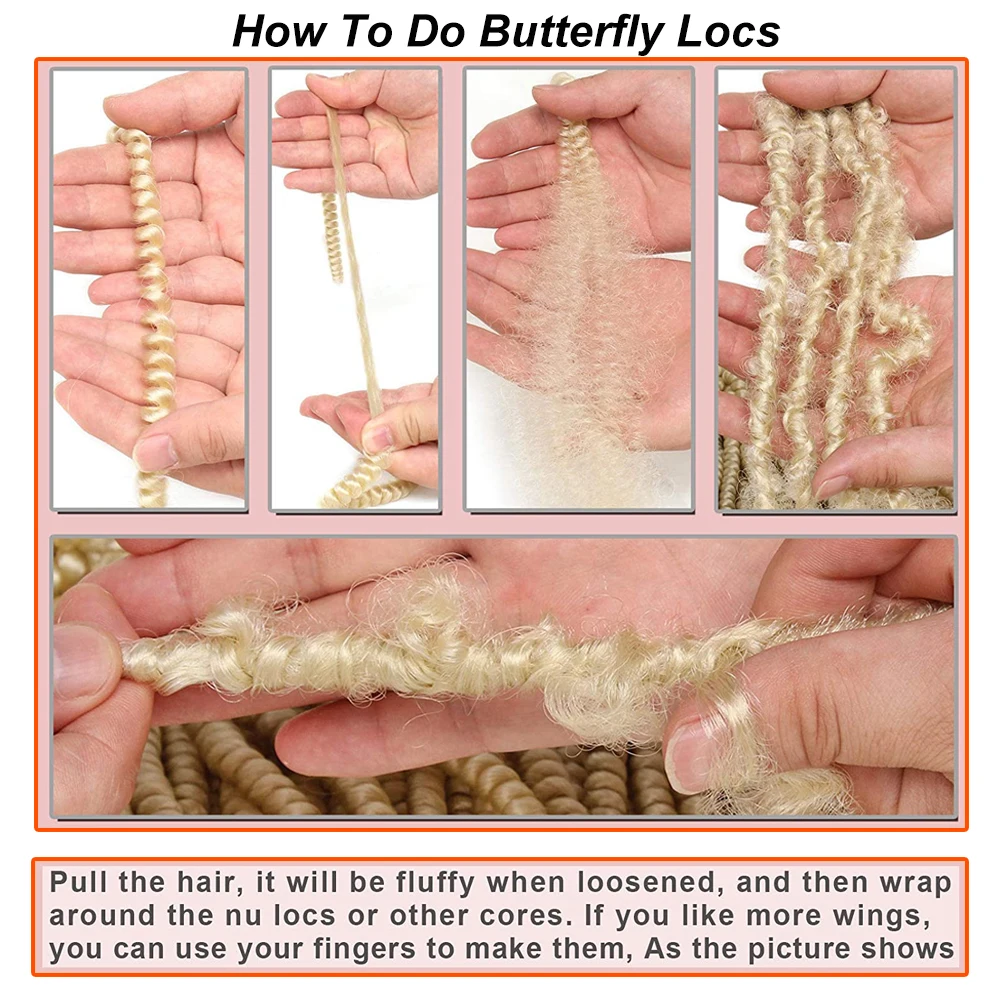 How To Do Butterfly Locs

Pull the hair, it will be fluffy when loosened, and then wrap around the nu locs or other cores. If you like more wings, you can use your fingers to make them, As the picture shows