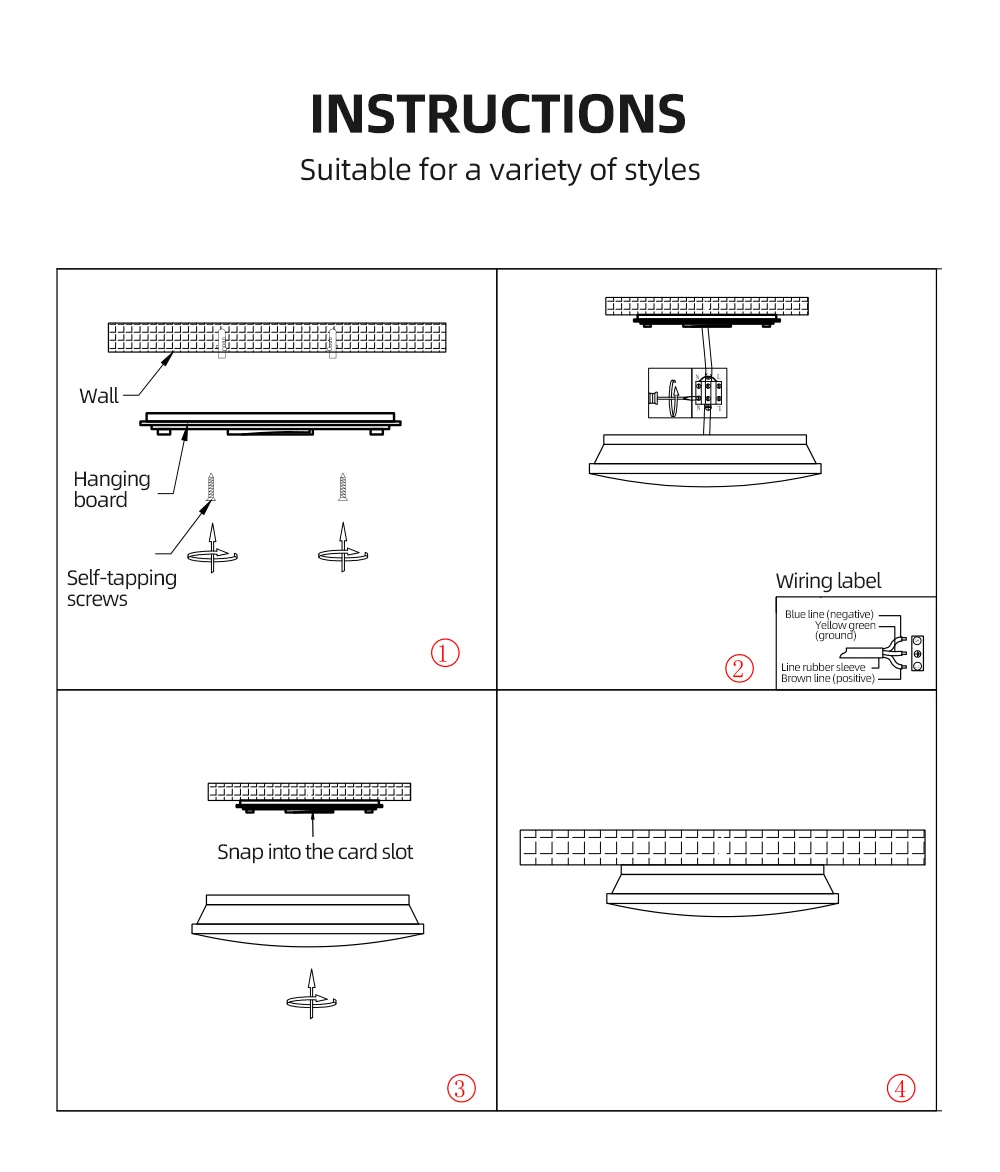 INSTRUCTIONS

Suitable for a variety of styles

Wall

Hanging board

Self-tapping screws

①

Wiring label

Blue line (negative)
Yellow green (ground)
Line rubber sleeve
Brown line (positive)

②

Snap into the card slot

③

④